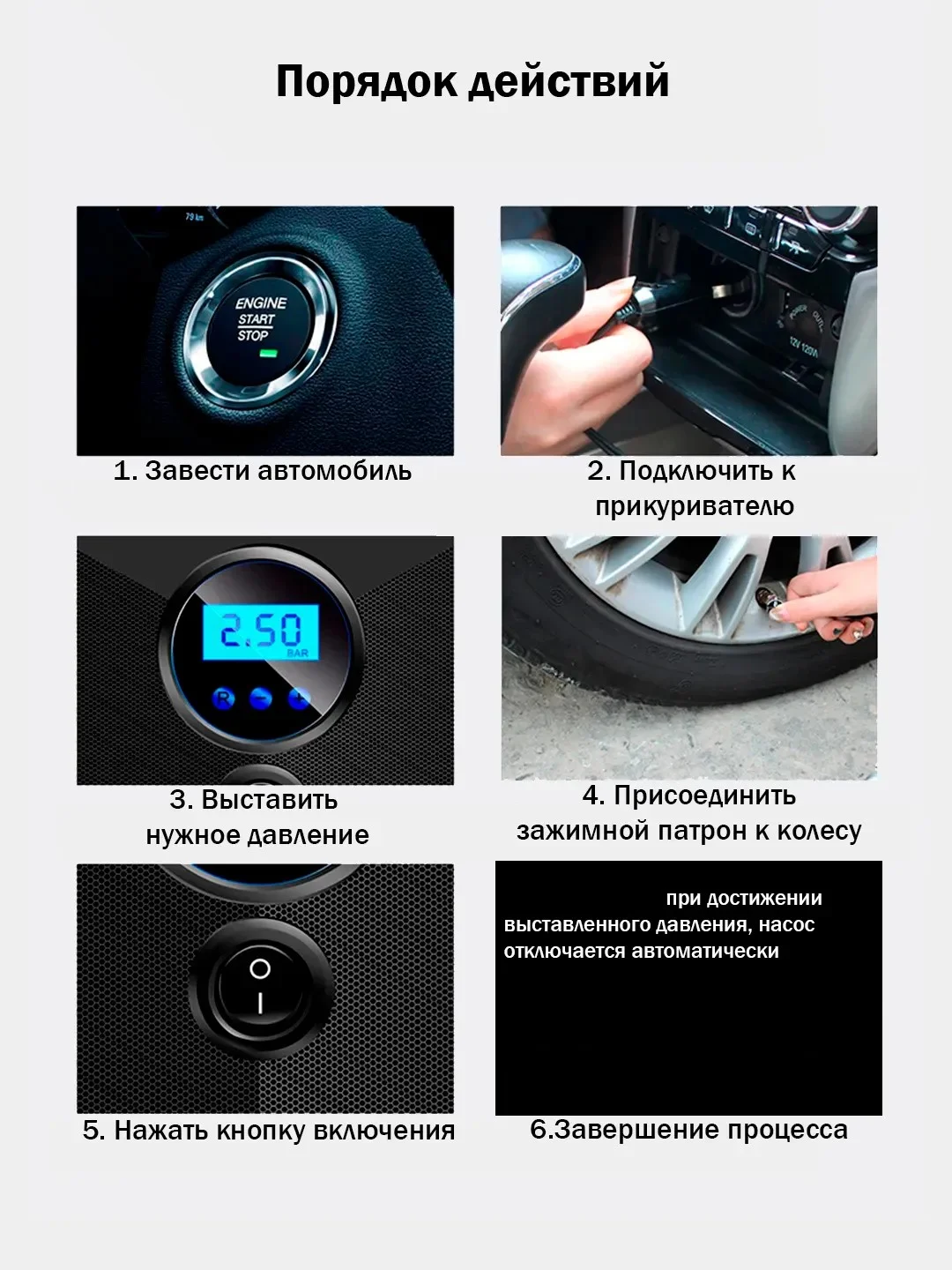 Порядок действий

79 km

ENGINE
START
STOP

1. Завести автомобиль

12V 120W

2. Подключить к прикуривателю

2.50
BAR

R − +

3. Выставить нужное давление

4. Присоединить зажимной патрон к колесу

O
I

5. Нажать кнопку включения

при достижении выставленного давления, насос отключается автоматически

6.Завершение процесса