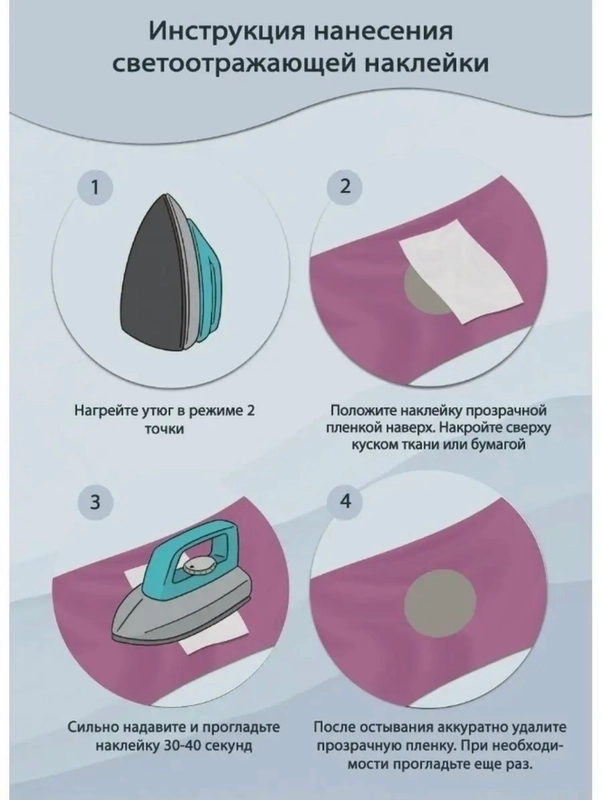 Инструкция нанесения светоотражающей наклейки

1

Нагрейте утюг в режиме 2 точки

2

Положите наклейку прозрачной пленкой наверх. Накройте сверху куском ткани или бумагой

3

Сильно надавите и прогладьте наклейку 30-40 секунд

4

После остывания аккуратно удалите прозрачную пленку. При необходимости прогладьте еще раз.