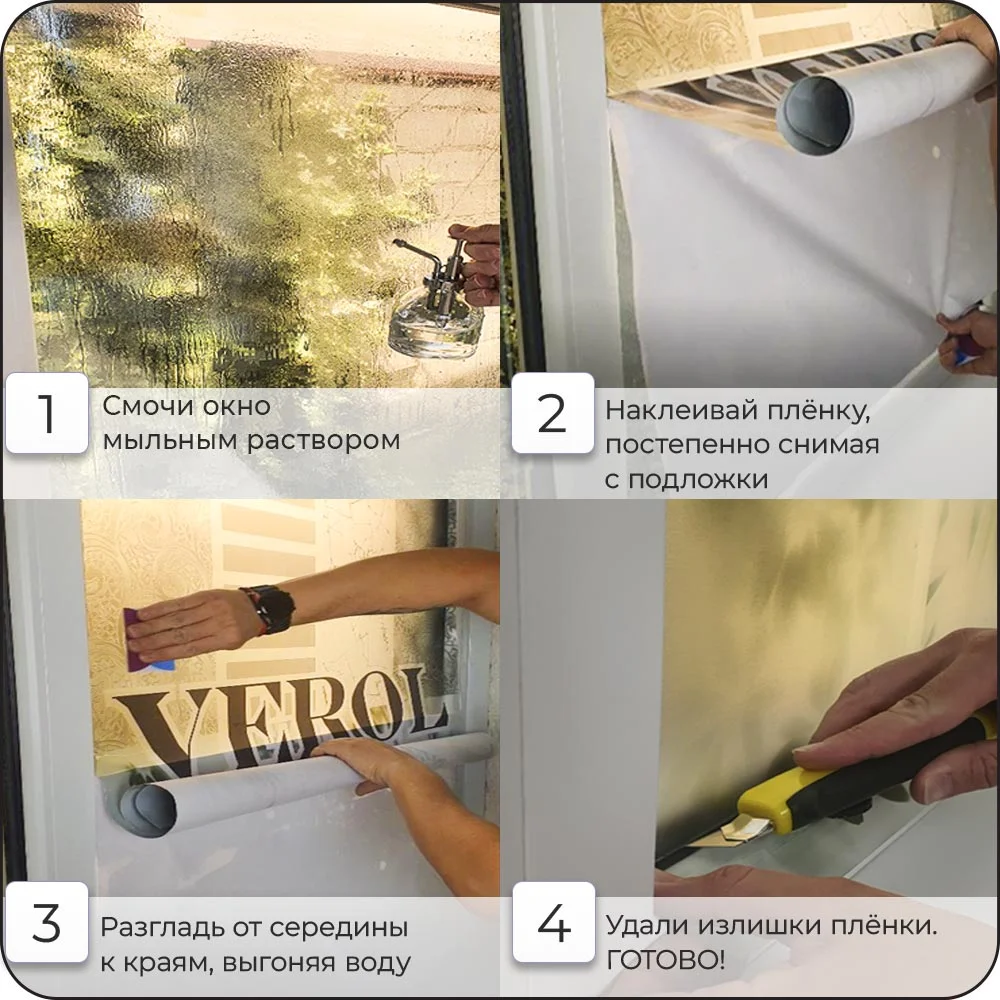 1 Смочи окно мыльным раствором

2 Наклеивай плёнку, постепенно снимая с подложки

VEROL

3 Разгладь от середины к краям, выгоняя воду

4 Удали излишки плёнки. ГОТОВО!