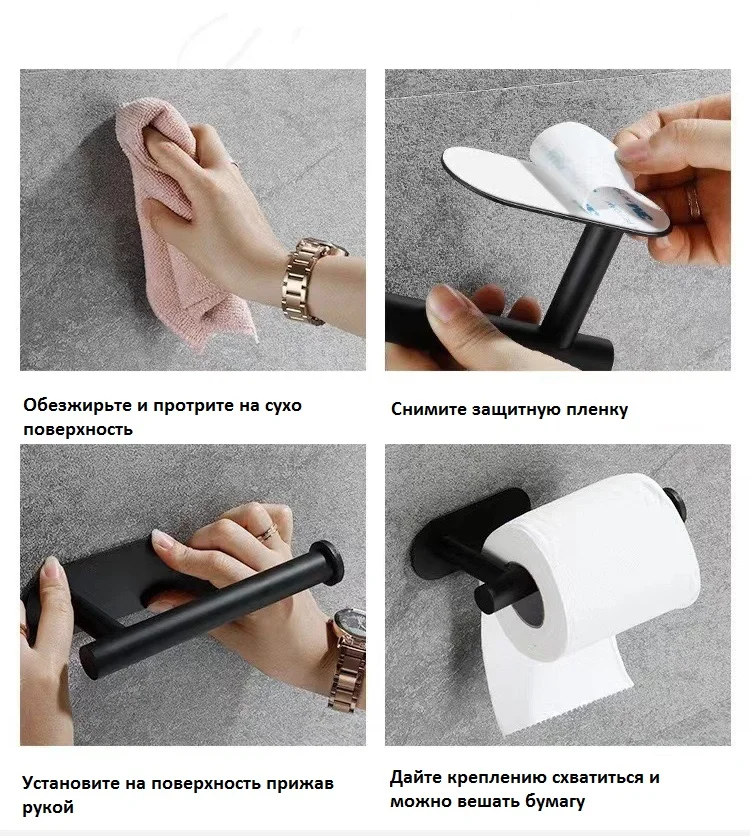 Обезжирьте и протрите на сухо поверхность

Снимите защитную пленку

Установите на поверхность прижав рукой

Дайте креплению схватиться и можно вешать бумагу