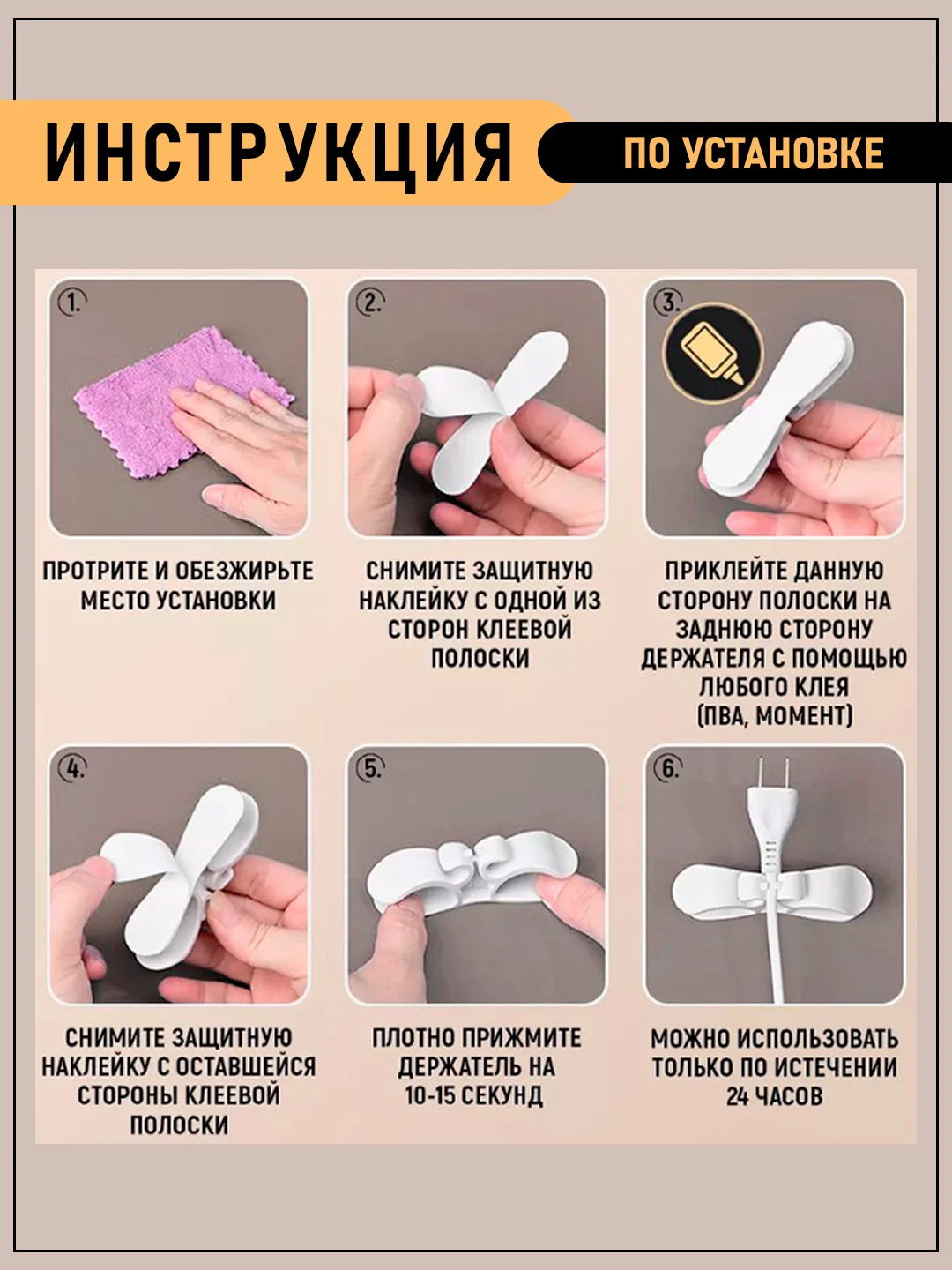 ИНСТРУКЦИЯ ПО УСТАНОВКЕ

1.

ПРОТРИТЕ И ОБЕЗЖИРЬТЕ МЕСТО УСТАНОВКИ

2.

СНИМИТЕ ЗАЩИТНУЮ НАКЛЕЙКУ С ОДНОЙ ИЗ СТОРОН КЛЕЕВОЙ ПОЛОСКИ

3.

ПРИКЛЕЙТЕ ДАННУЮ СТОРОНУ ПОЛОСКИ НА ЗАДНЮЮ СТОРОНУ ДЕРЖАТЕЛЯ С ПОМОЩЬЮ ЛЮБОГО КЛЕЯ (ПВА, МОМЕНТ)

4.

СНИМИТЕ ЗАЩИТНУЮ НАКЛЕЙКУ С ОСТАВШЕЙСЯ СТОРОНЫ КЛЕЕВОЙ ПОЛОСКИ

5.

ПЛОТНО ПРИЖМИТЕ ДЕРЖАТЕЛЬ НА 10-15 СЕКУНД

6.

МОЖНО ИСПОЛЬЗОВАТЬ ТОЛЬКО ПО ИСТЕЧЕНИИ 24 ЧАСОВ