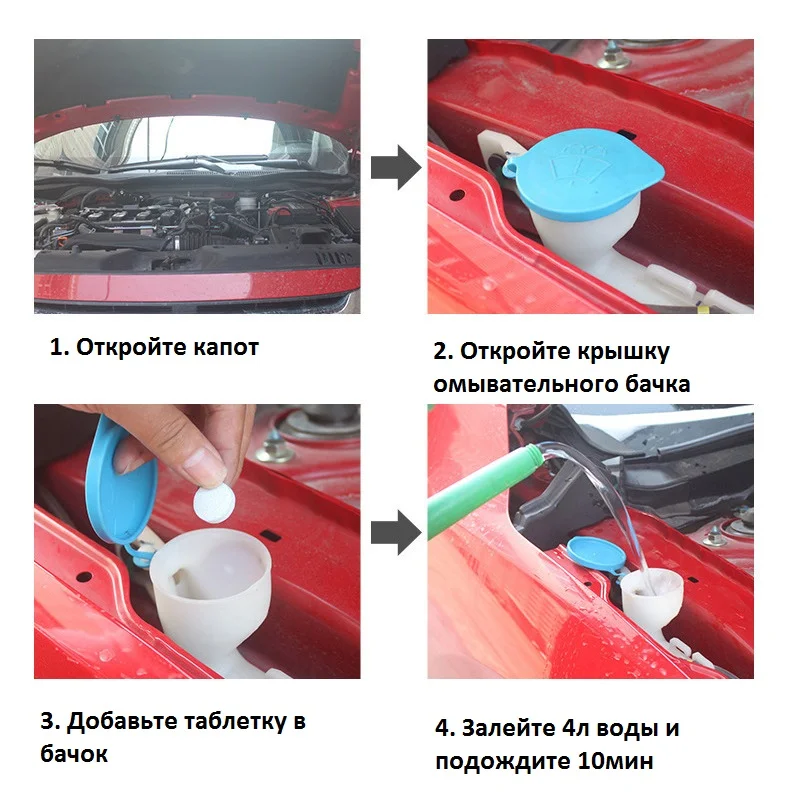 1. Откройте капот

2. Откройте крышку омывательного бачка

3. Добавьте таблетку в бачок

4. Залейте 4л воды и подождите 10мин