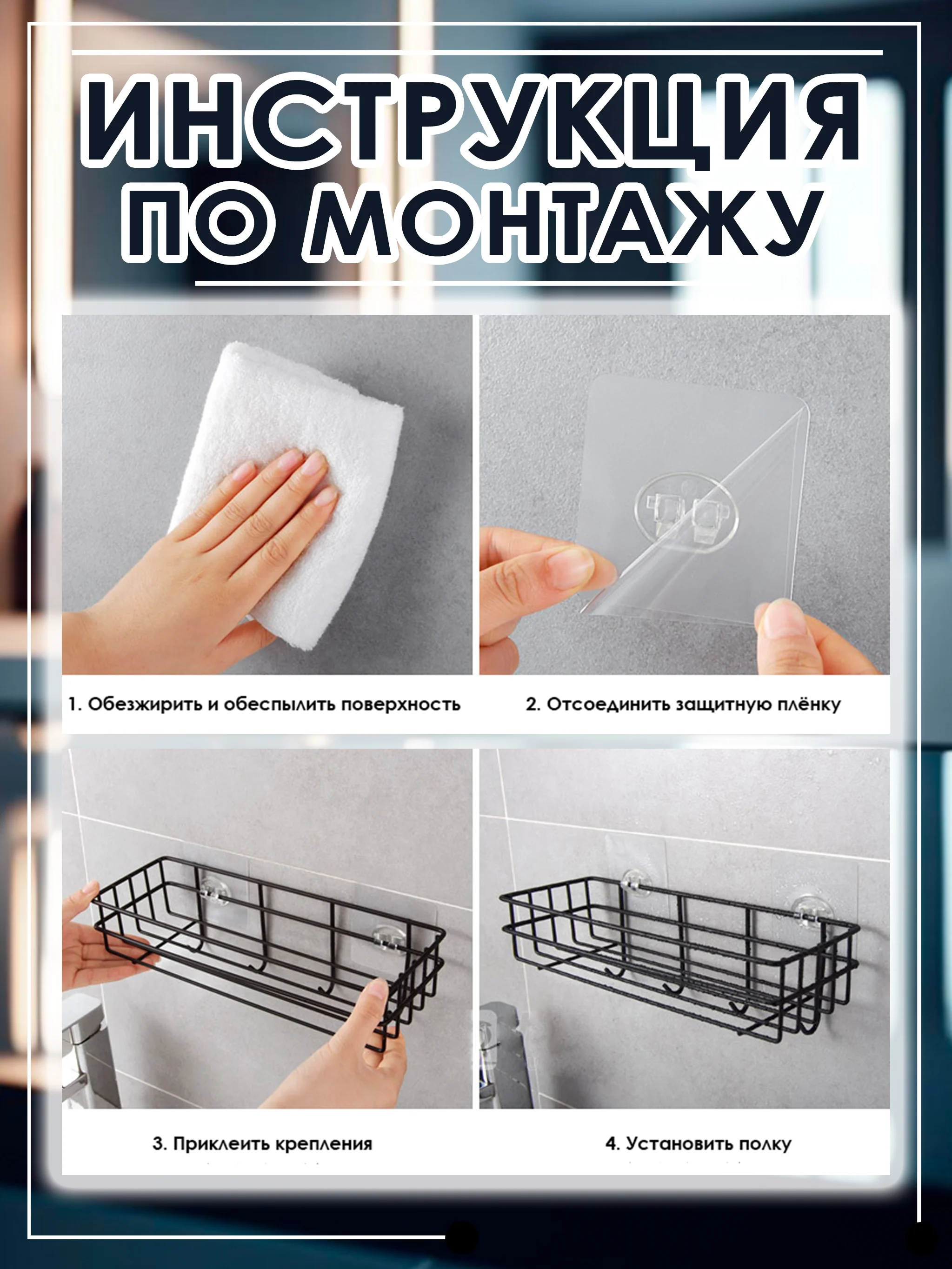 ИНСТРУКЦИЯ ПО МОНТАЖУ

1. Обезжирить и обеспылить поверхность

2. Отсоединить защитную плёнку

3. Приклеить крепления

4. Установить полку