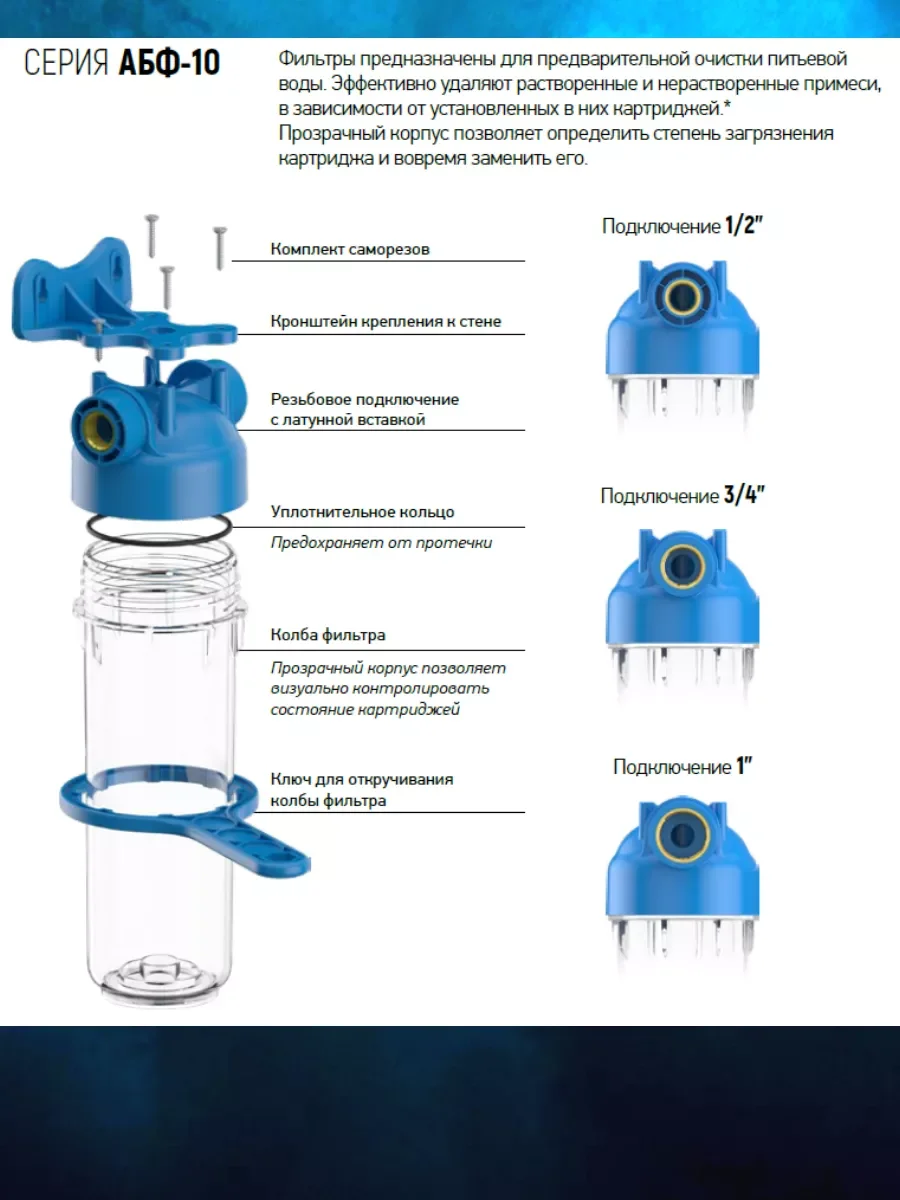 СЕРИЯ АБФ-10

Фильтры предназначены для предварительной очистки питьевой воды. Эффективно удаляют растворенные и нерастворенные примеси, в зависимости от установленных в них картриджей.*
Прозрачный корпус позволяет определить степень загрязнения картриджа и вовремя заменить его.

Комплект саморезов

Кронштейн крепления к стене

Резьбовое подключение с латунной вставкой

Уплотнительное кольцо
Предохраняет от протечки

Колба фильтра
Прозрачный корпус позволяет визуально контролировать состояние картриджей

Ключ для откручивания колбы фильтра

Подключение 1/2"

Подключение 3/4"

Подключение 1"