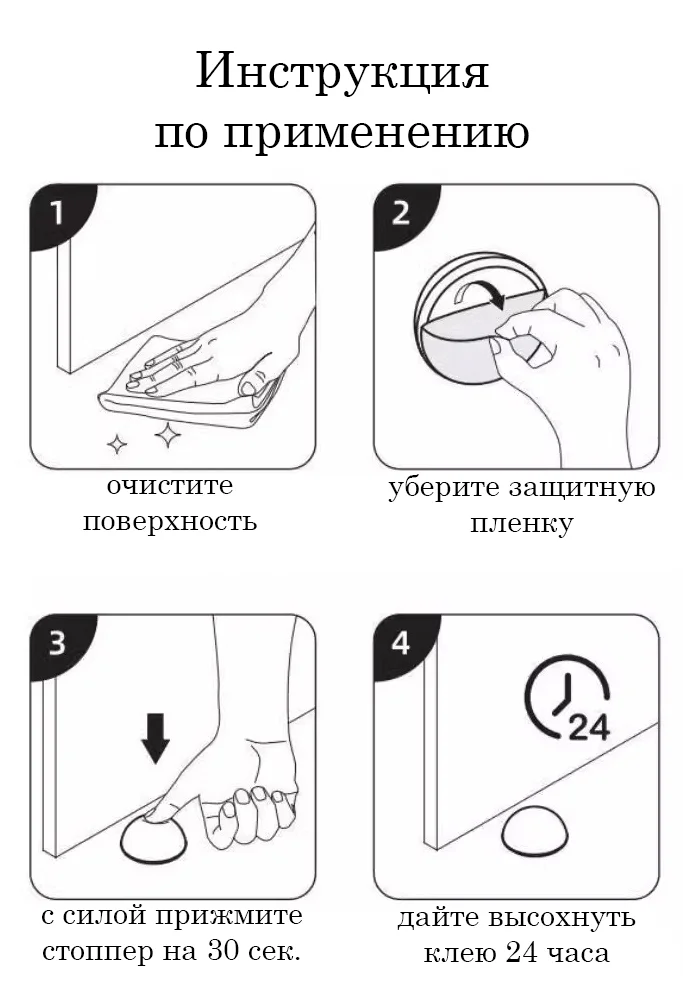 Инструкция по применению

1

очистите поверхность

2

уберите защитную пленку

3

с силой прижмите стоппер на 30 сек.

4

24

дайте высохнуть клею 24 часа