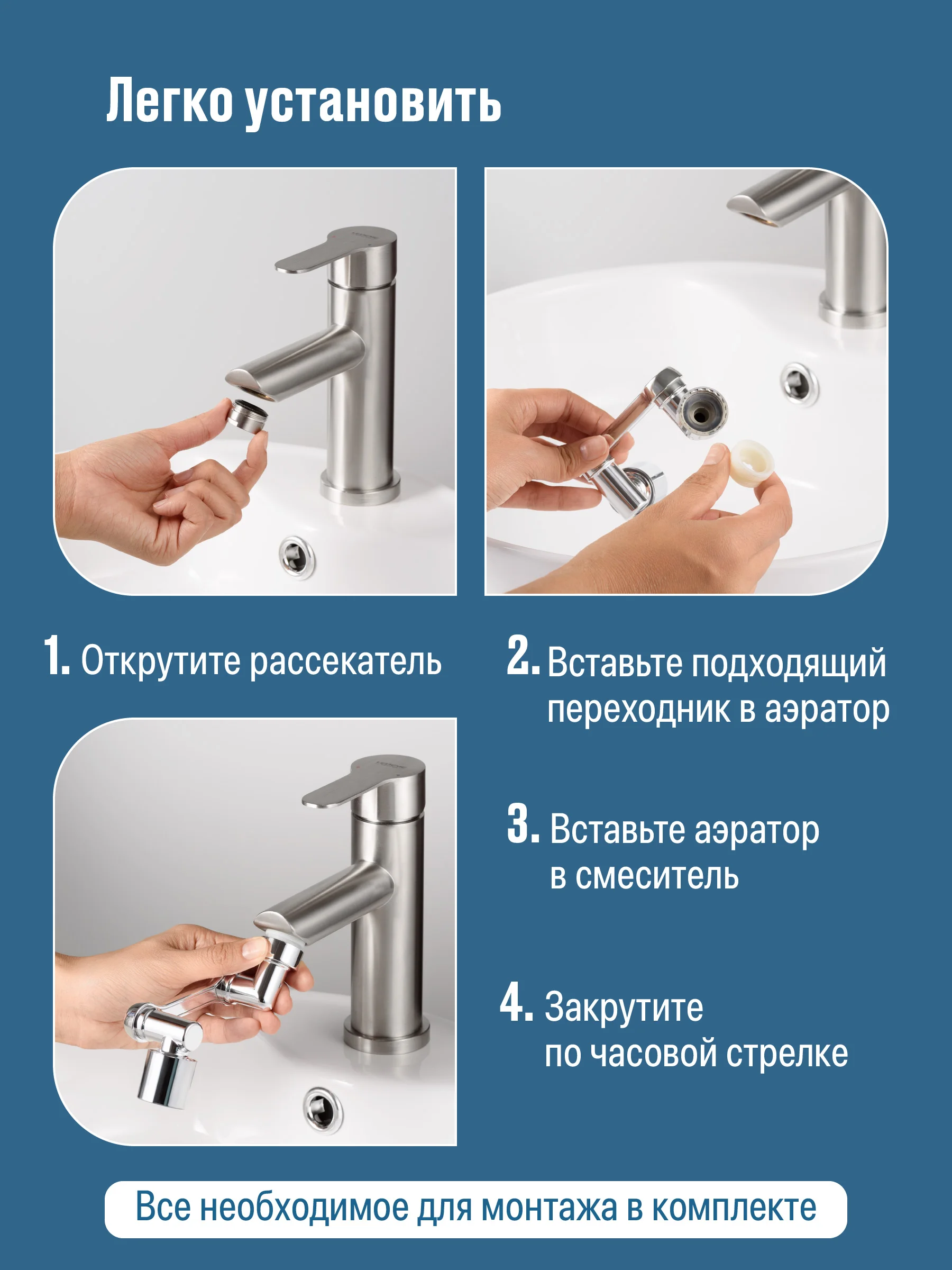 Легко установить

1. Открутите рассекатель

2. Вставьте подходящий переходник в аэратор

3. Вставьте аэратор в смеситель

4. Закрутите по часовой стрелке

Все необходимое для монтажа в комплекте