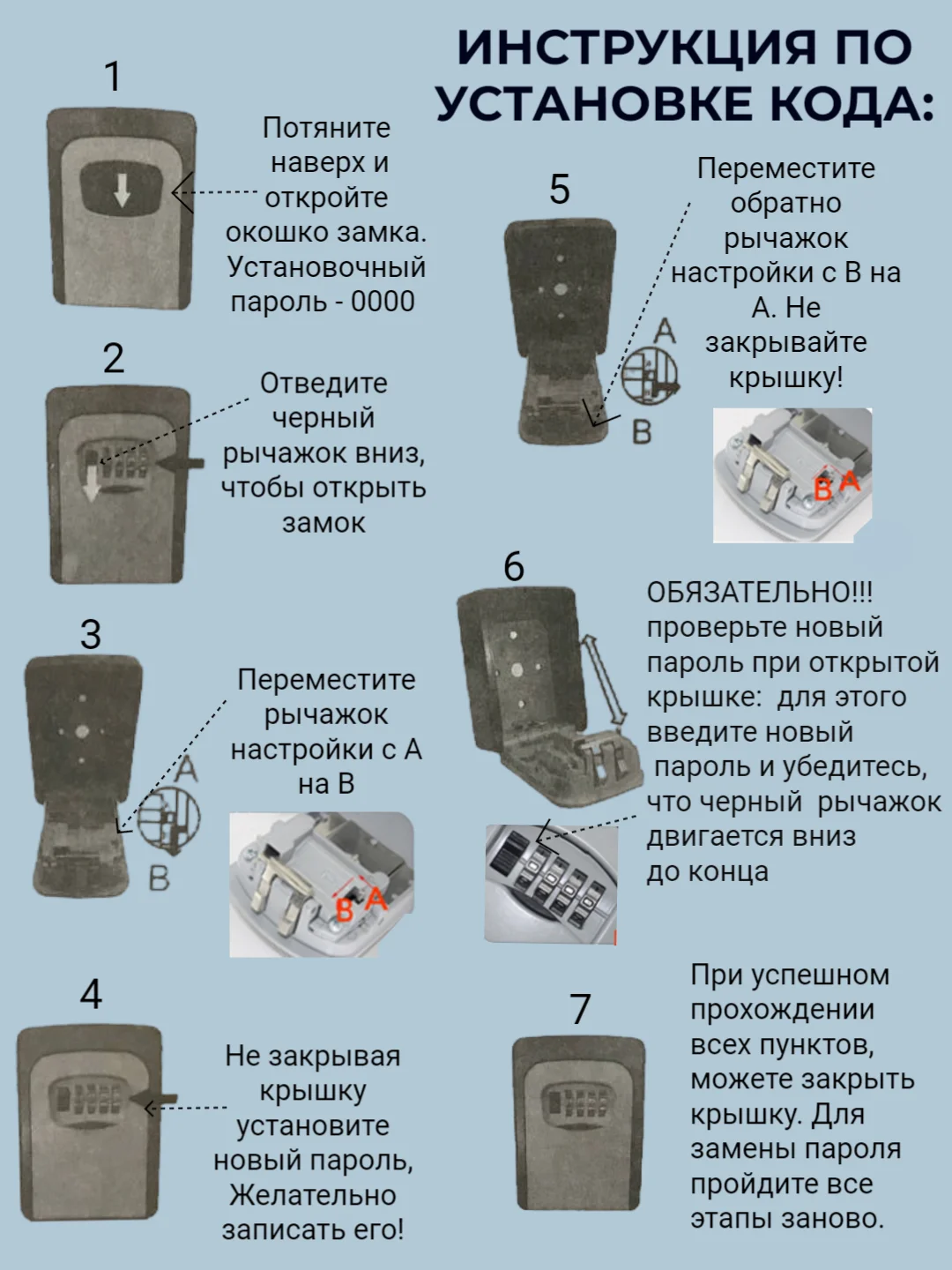 ИНСТРУКЦИЯ ПО УСТАНОВКЕ КОДА:

1

Потяните наверх и откройте окошко замка. Установочный пароль - 0000

2

Отведите черный рычажок вниз, чтобы открыть замок

3

Переместите рычажок настройки с А на В

A

B

B A

4

Не закрывая крышку установите новый пароль, Желательно записать его!

5

Переместите обратно рычажок настройки с В на А. Не закрывайте крышку!

A

B

B A

6

ОБЯЗАТЕЛЬНО!!! проверьте новый пароль при открытой крышке: для этого введите новый пароль и убедитесь, что черный рычажок двигается вниз до конца

7

При успешном прохождении всех пунктов, можете закрыть крышку. Для замены пароля пройдите все этапы заново.