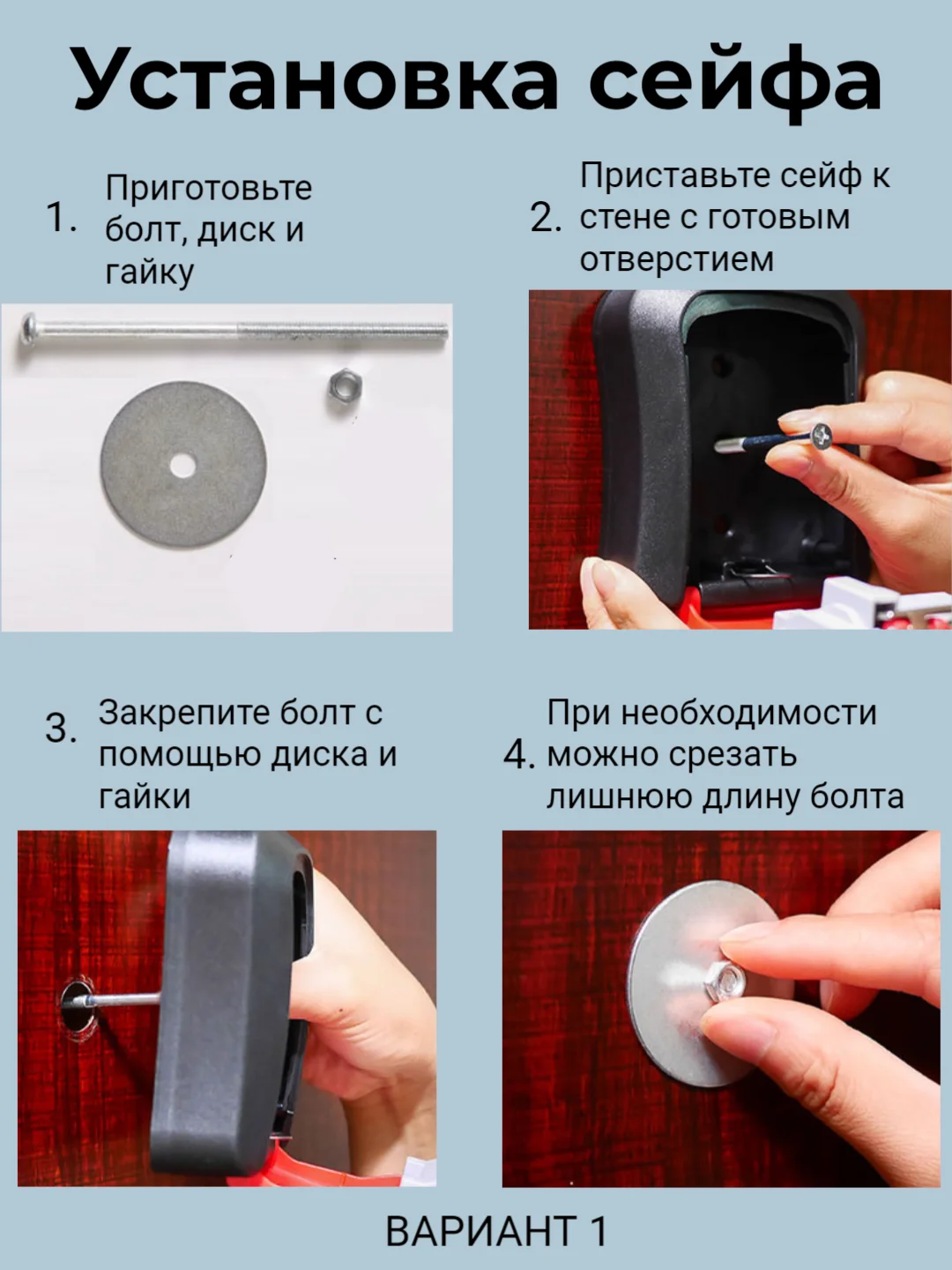 Установка сейфа

1. Приготовьте болт, диск и гайку

2. Приставьте сейф к стене с готовым отверстием

3. Закрепите болт с помощью диска и гайки

4. При необходимости можно срезать лишнюю длину болта

ВАРИАНТ 1