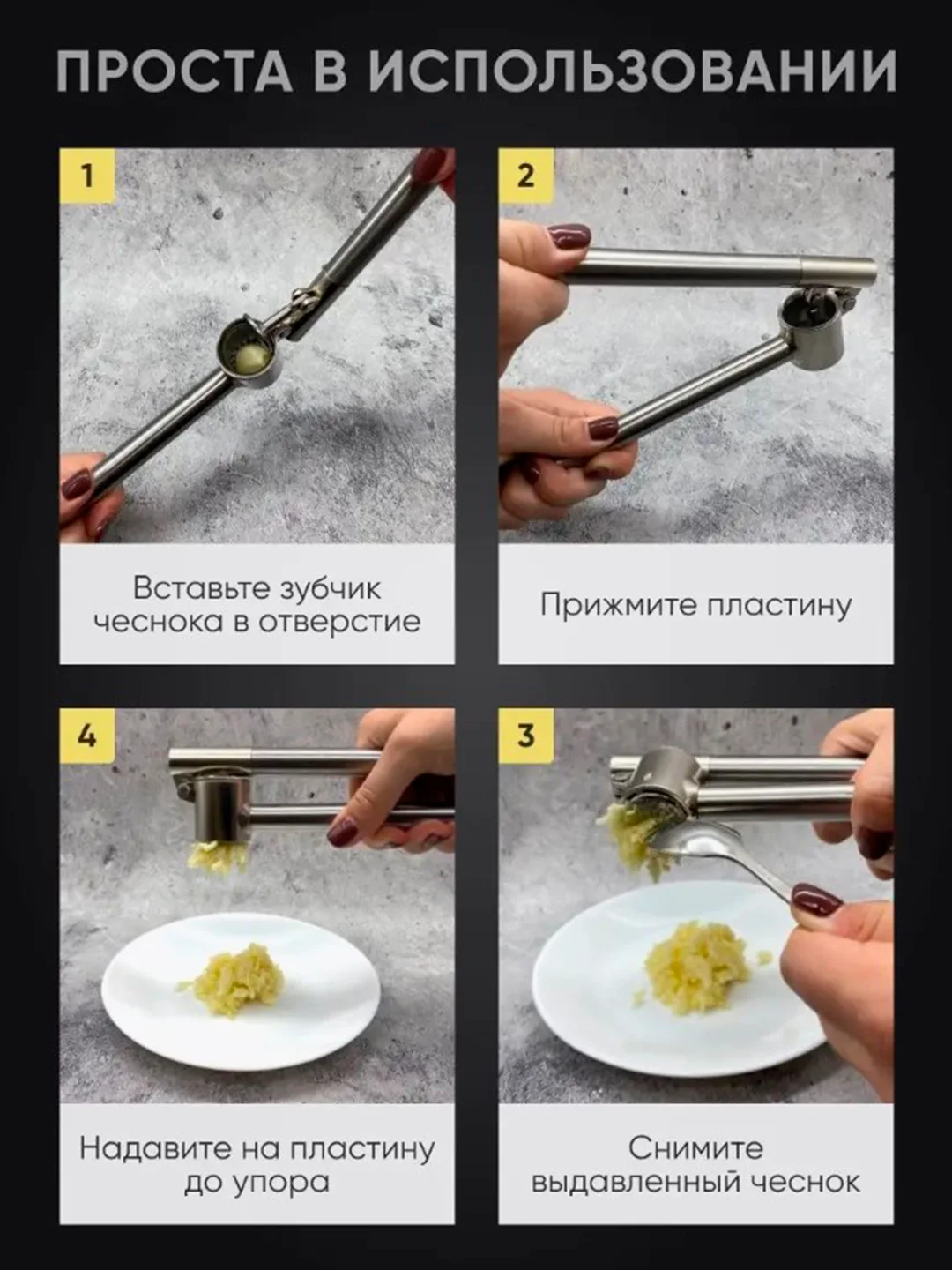 ПРОСТА В ИСПОЛЬЗОВАНИИ

1

Вставьте зубчик чеснока в отверстие

2

Прижмите пластину

4

Надавите на пластину до упора

3

Снимите выдавленный чеснок