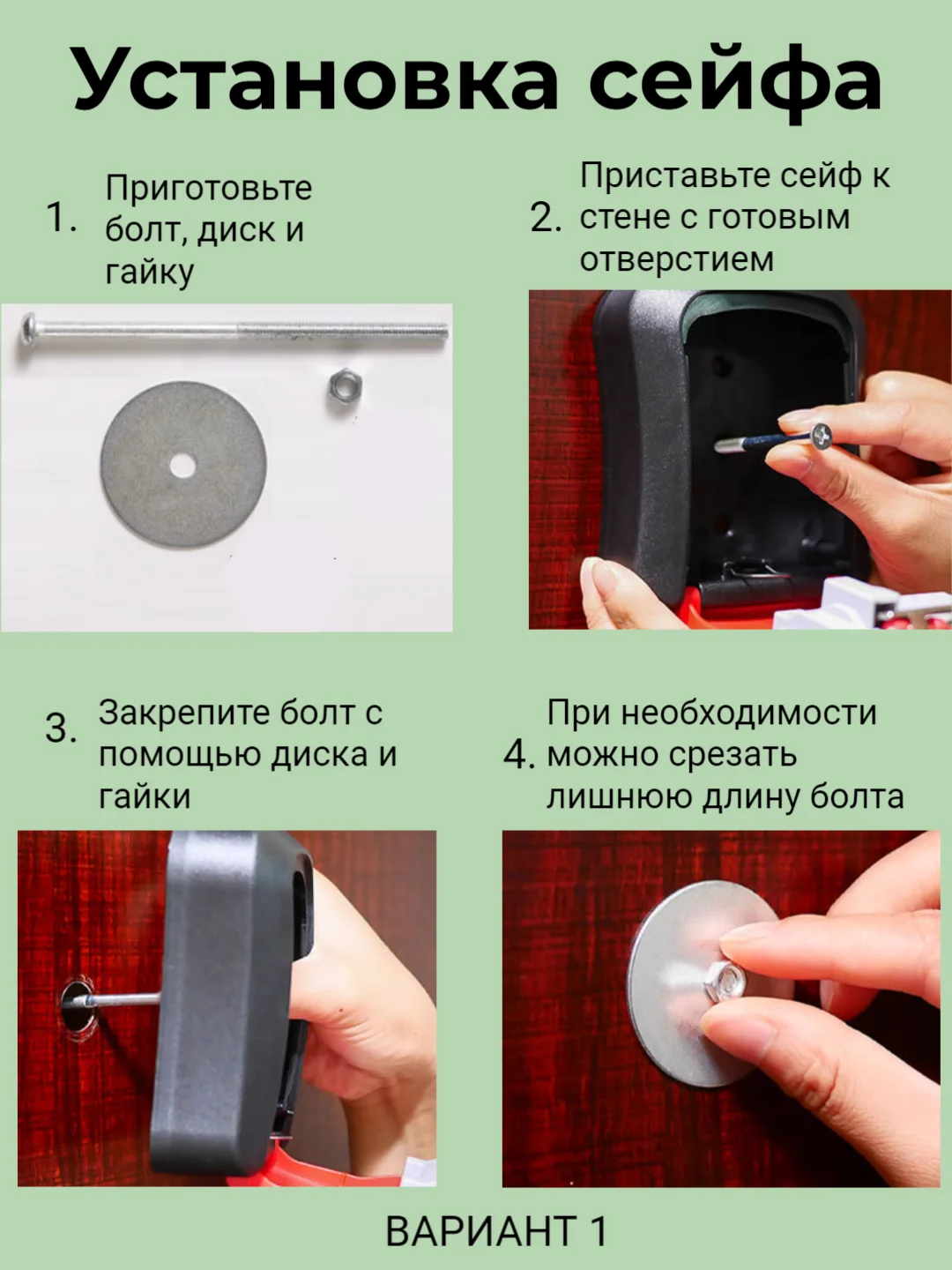 Установка сейфа

1. Приготовьте болт, диск и гайку

2. Приставьте сейф к стене с готовым отверстием

3. Закрепите болт с помощью диска и гайки

4. При необходимости можно срезать лишнюю длину болта

ВАРИАНТ 1