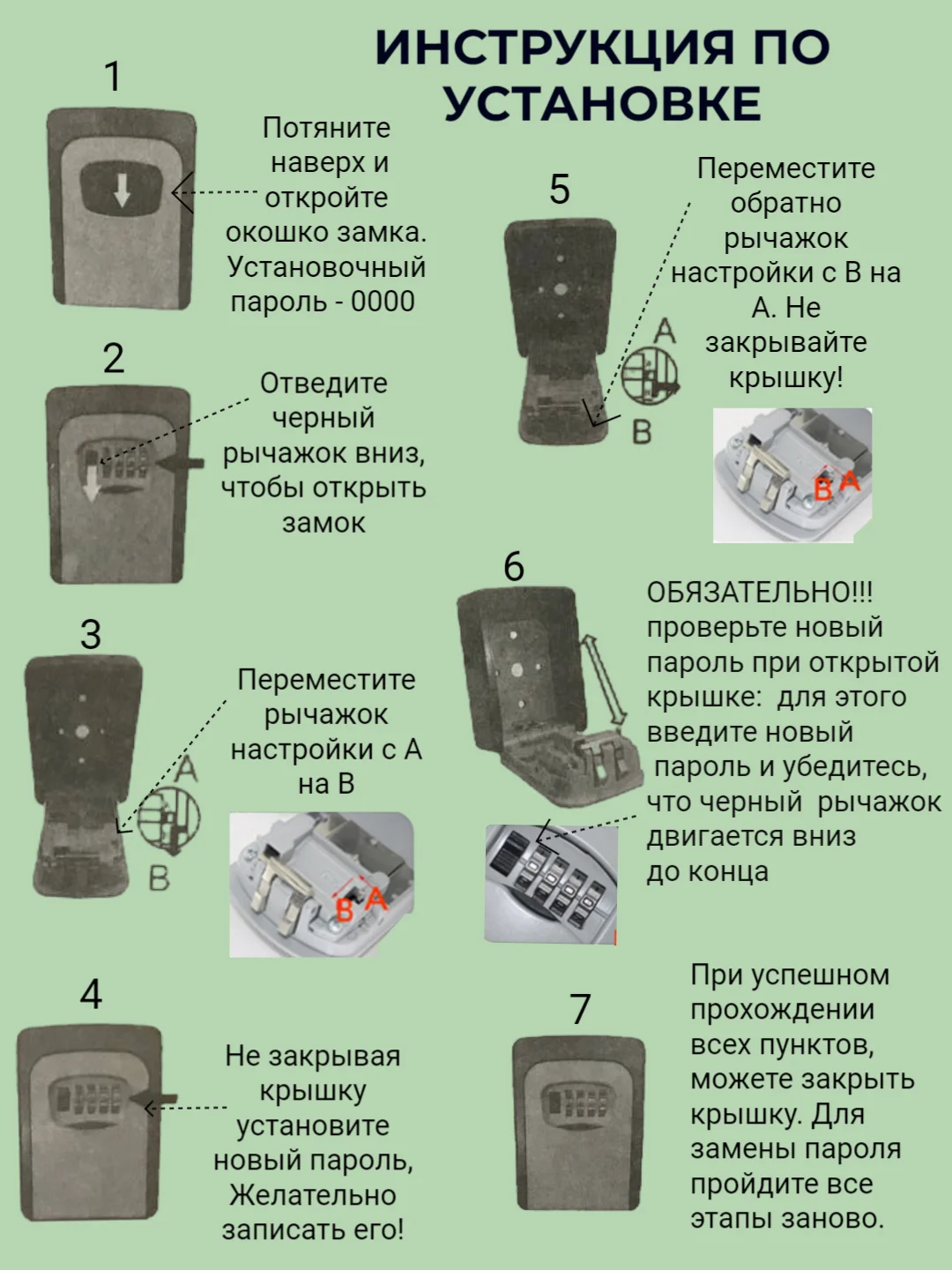 ИНСТРУКЦИЯ ПО УСТАНОВКЕ

1

Потяните наверх и откройте окошко замка. Установочный пароль - 0000

2

Отведите черный рычажок вниз, чтобы открыть замок

3

Переместите рычажок настройки с А на В

A
B

B A

4

Не закрывая крышку установите новый пароль, Желательно записать его!

5

Переместите обратно рычажок настройки с В на А. Не закрывайте крышку!

A
B

B A

6

ОБЯЗАТЕЛЬНО!!! проверьте новый пароль при открытой крышке: для этого введите новый пароль и убедитесь, что черный рычажок двигается вниз до конца

7

При успешном прохождении всех пунктов, можете закрыть крышку. Для замены пароля пройдите все этапы заново.