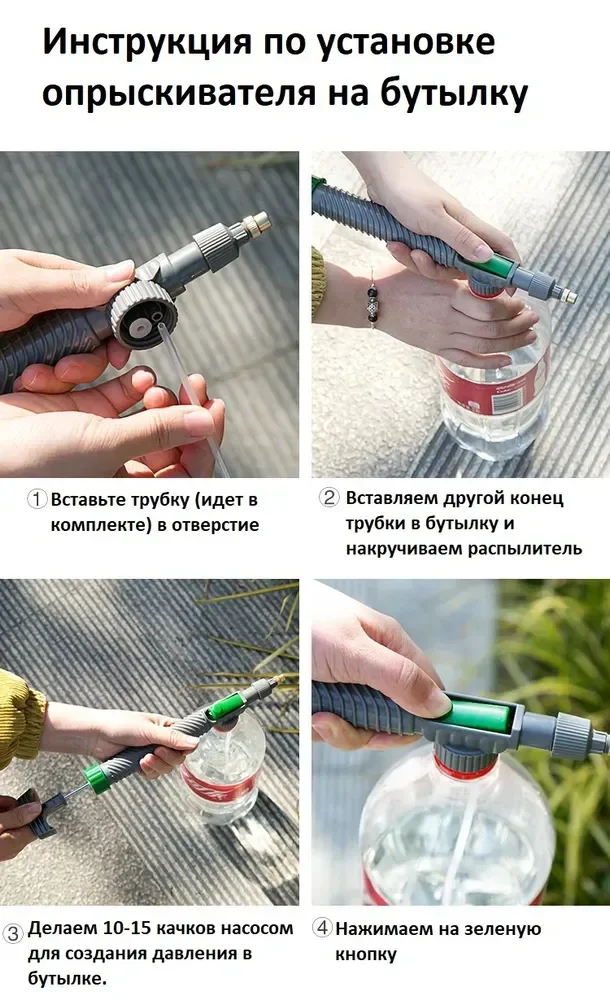 Инструкция по установке опрыскивателя на бутылку

① Вставьте трубку (идет в комплекте) в отверстие

② Вставляем другой конец трубки в бутылку и накручиваем распылитель

③ Делаем 10-15 качков насосом для создания давления в бутылке.

④ Нажимаем на зеленую кнопку