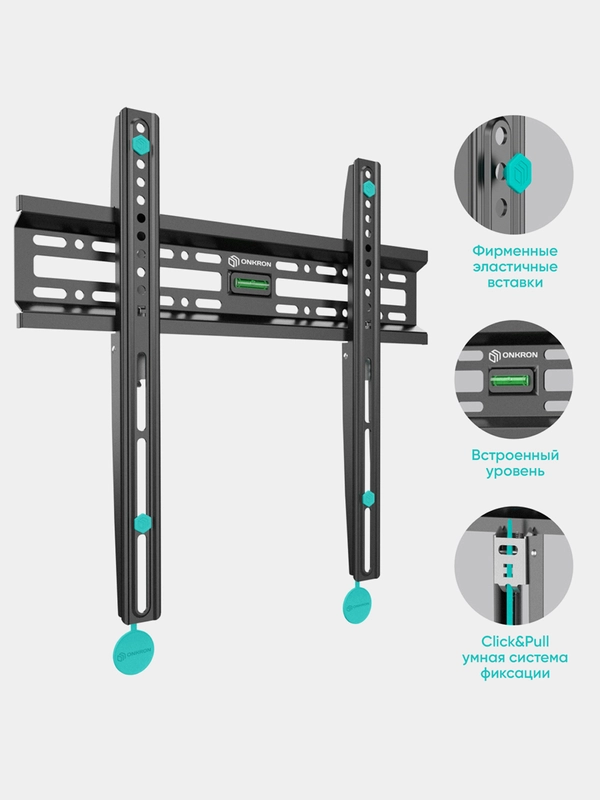 ONKRON

ONKRON

Фирменные эластичные вставки

ONKRON

Встроенный уровень

Click&Pull умная система фиксации