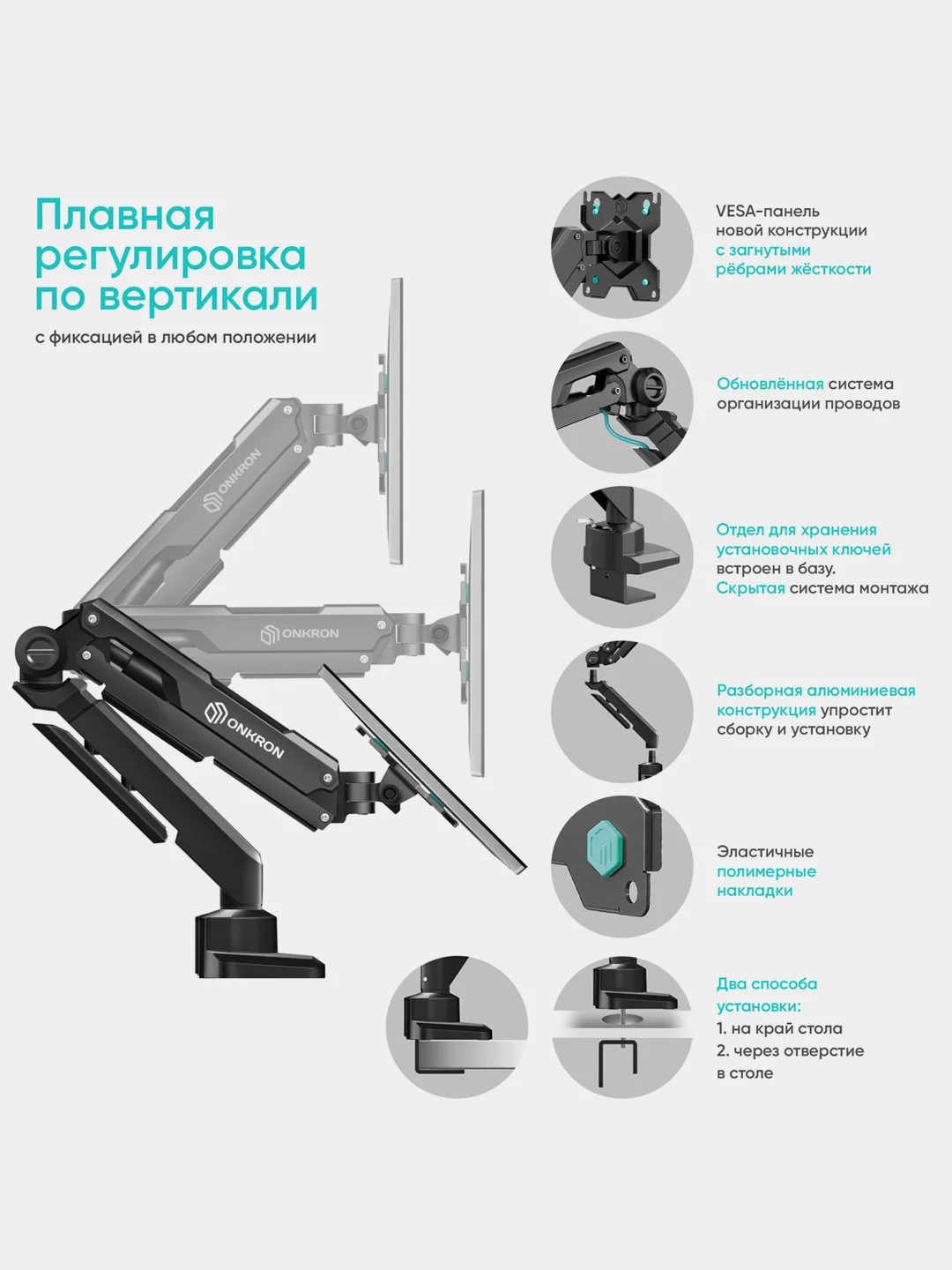 Плавная регулировка по вертикали

с фиксацией в любом положении

ONKRON

ONKRON

ONKRON

VESA-панель новой конструкции с загнутыми рёбрами жёсткости

Обновлённая система организации проводов

Отдел для хранения установочных ключей встроен в базу. Скрытая система монтажа

Разборная алюминиевая конструкция упростит сборку и установку

Эластичные полимерные накладки

Два способа установки:
1. на край стола
2. через отверстие в столе