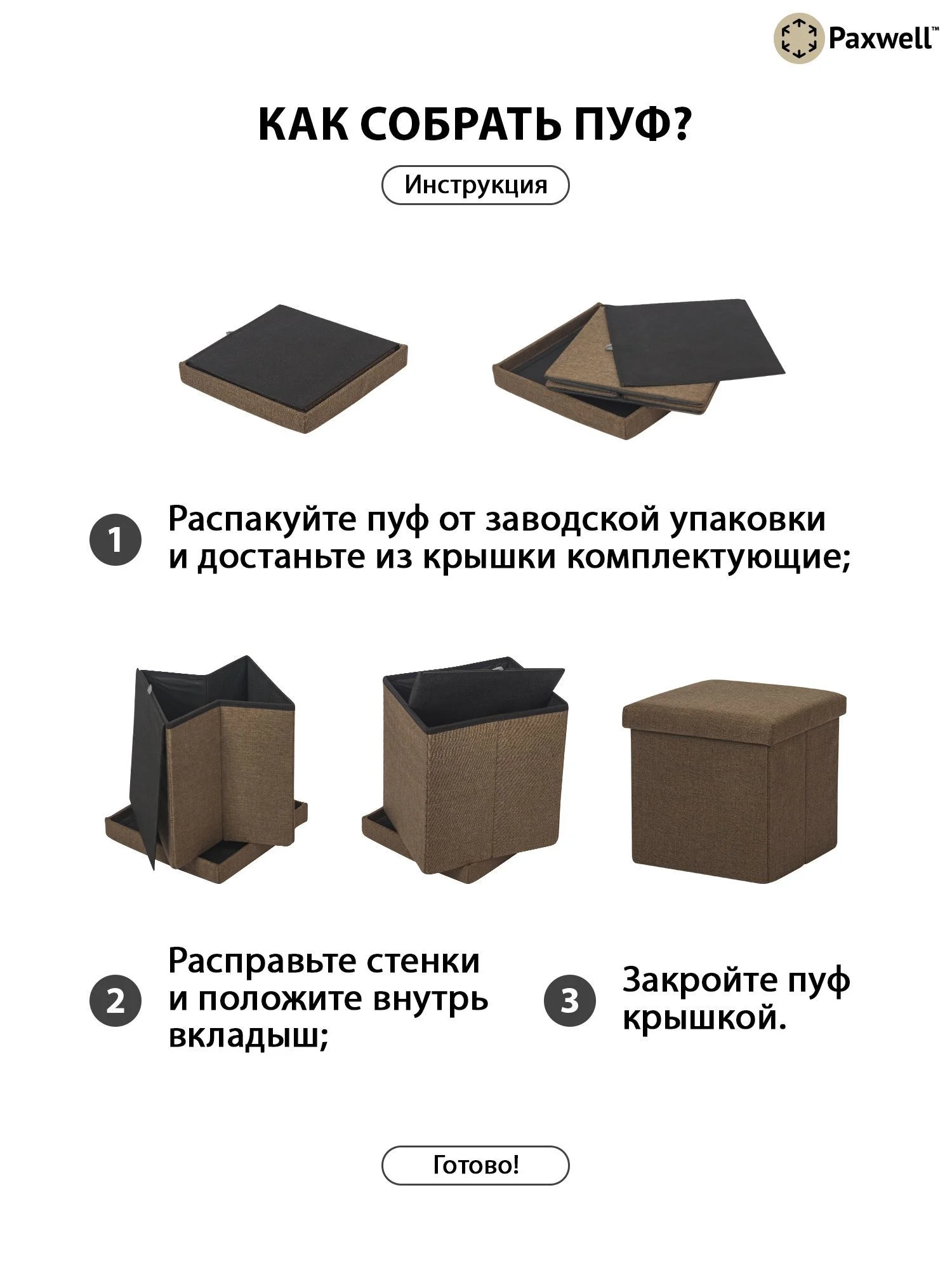 Paxwell™

КАК СОБРАТЬ ПУФ?

Инструкция

1 Распакуйте пуф от заводской упаковки и достаньте из крышки комплектующие;

2 Расправьте стенки и положите внутрь вкладыш;

3 Закройте пуф крышкой.

Готово!