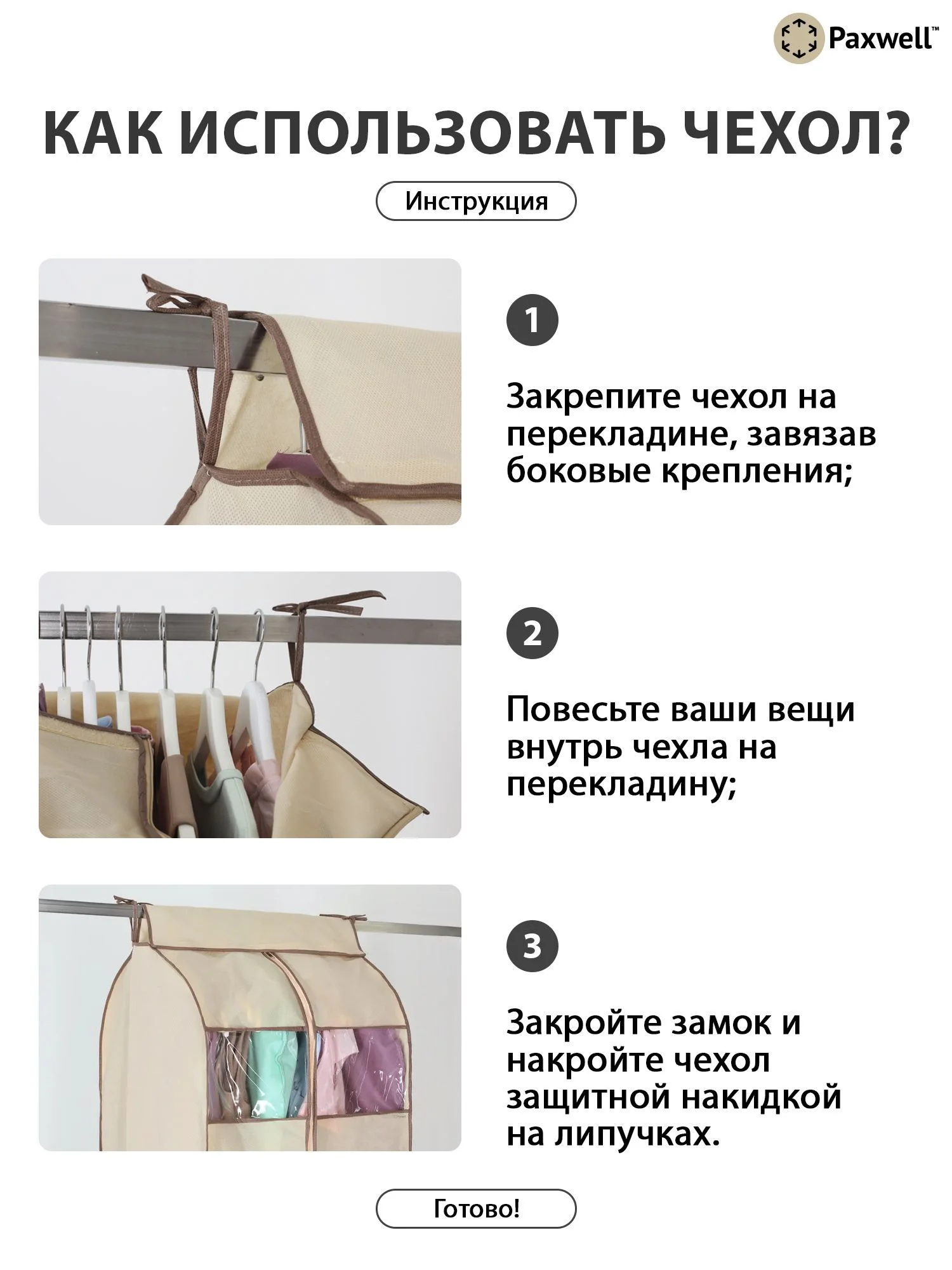 Paxwell™

КАК ИСПОЛЬЗОВАТЬ ЧЕХОЛ?

Инструкция

1

Закрепите чехол на перекладине, завязав боковые крепления;

2

Повесьте ваши вещи внутрь чехла на перекладину;

3

Закройте замок и накройте чехол защитной накидкой на липучках.

Готово!