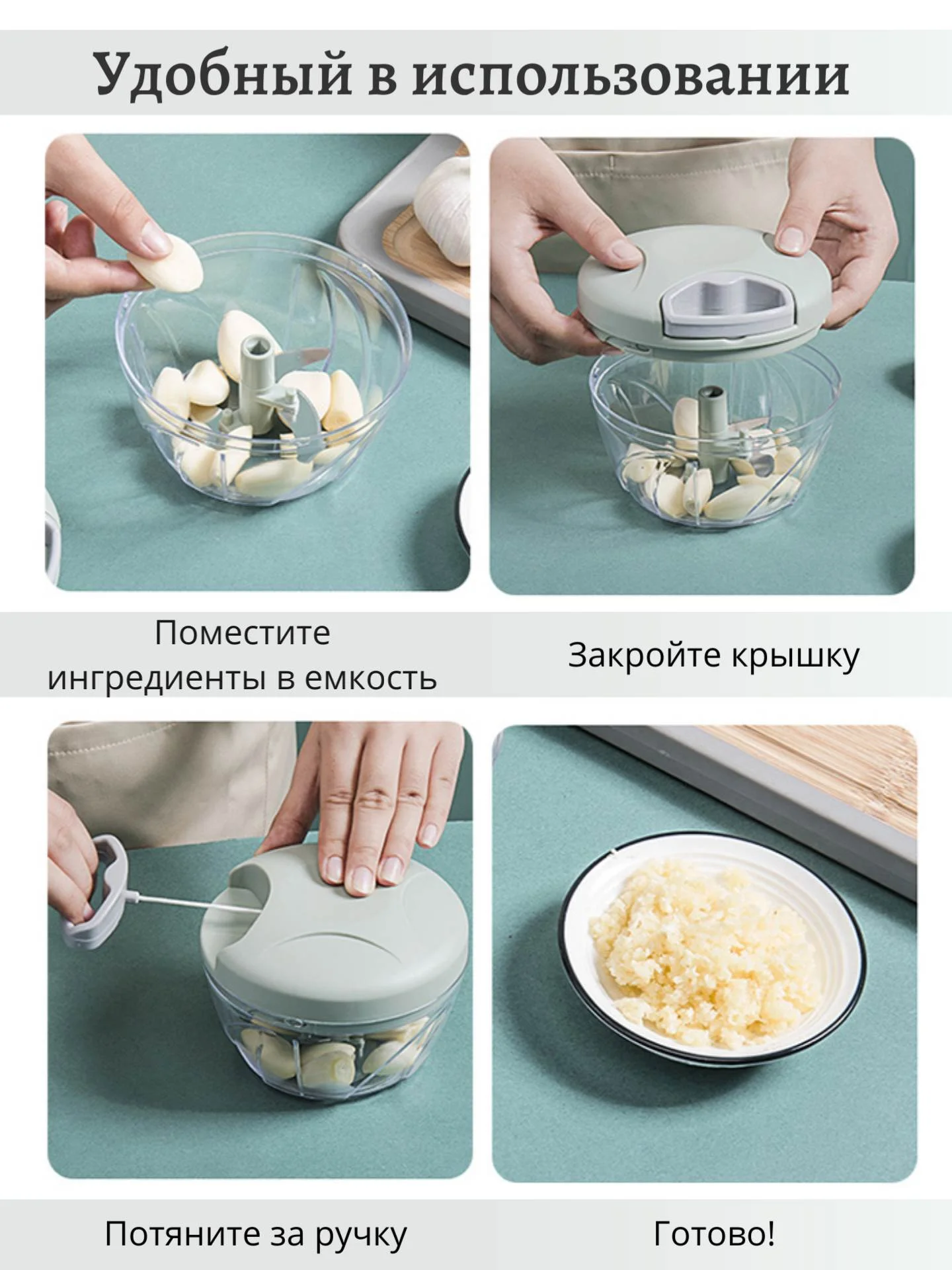 Удобный в использовании

Поместите ингредиенты в емкость

Закройте крышку

Потяните за ручку

Готово!