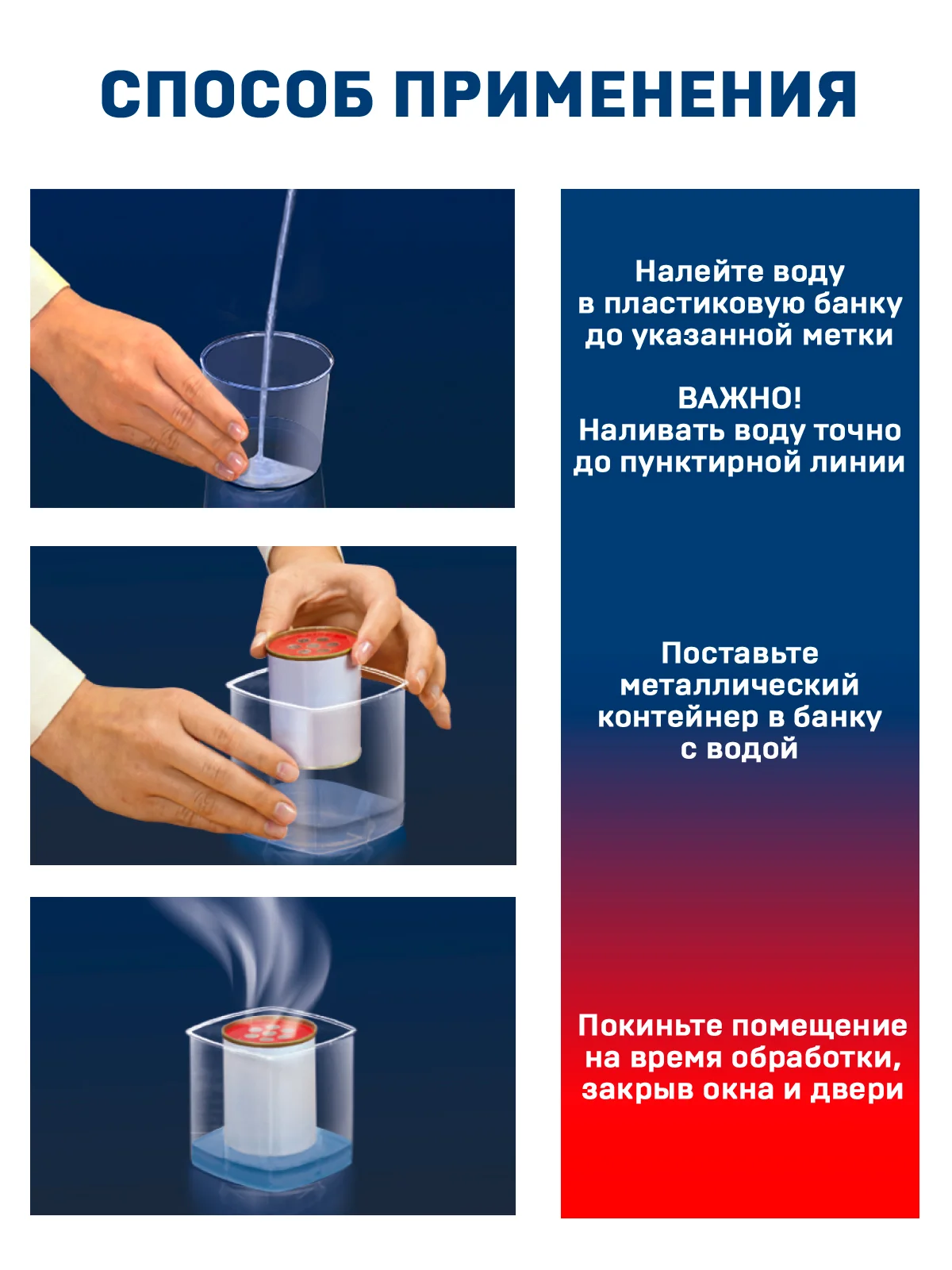 СПОСОБ ПРИМЕНЕНИЯ

Налейте воду в пластиковую банку до указанной метки

ВАЖНО! Наливать воду точно до пунктирной линии

Поставьте металлический контейнер в банку с водой

Покиньте помещение на время обработки, закрыв окна и двери