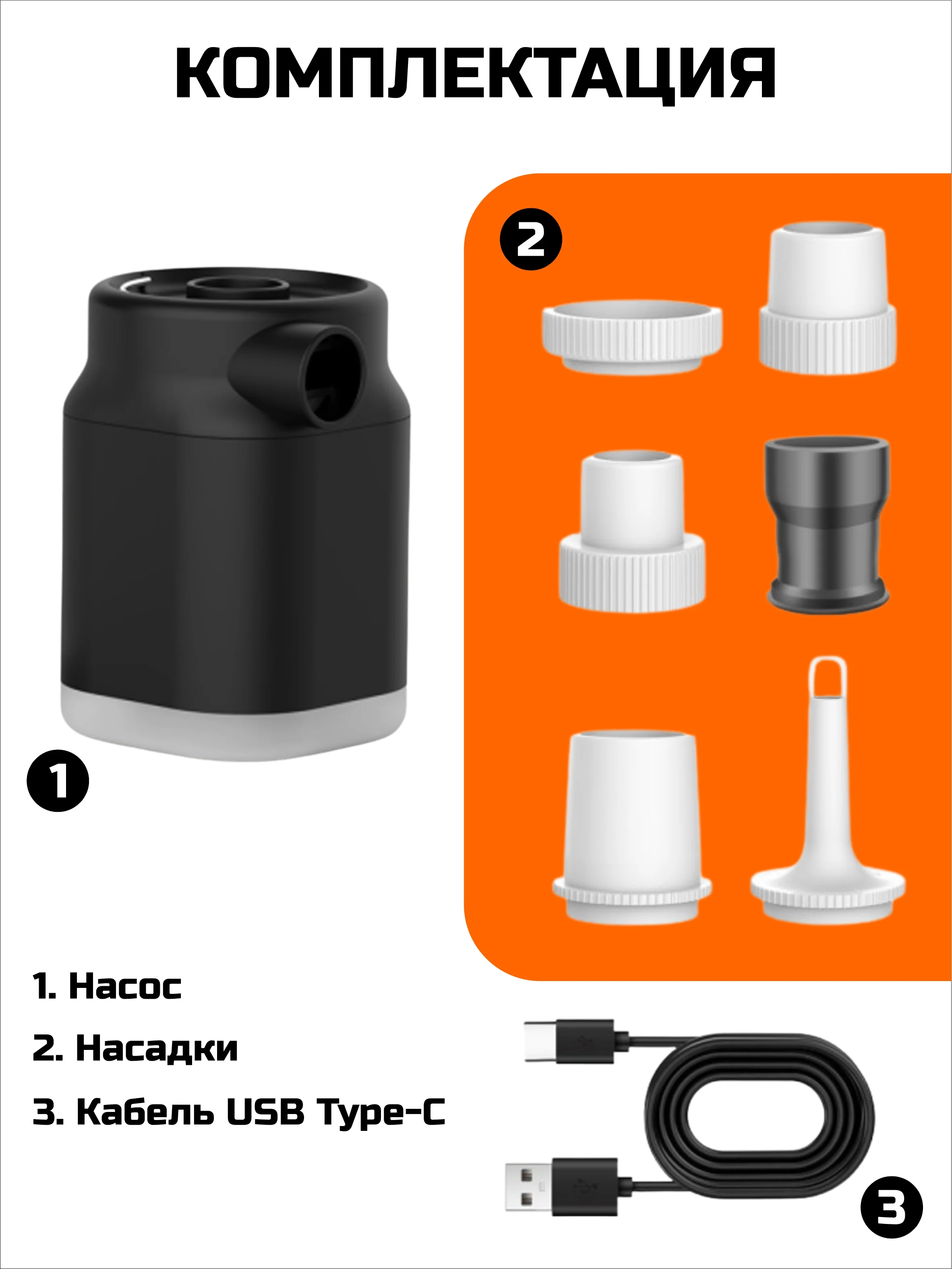 КОМПЛЕКТАЦИЯ

2

1

1. Насос

2. Насадки

3. Кабель USB Type-C

3