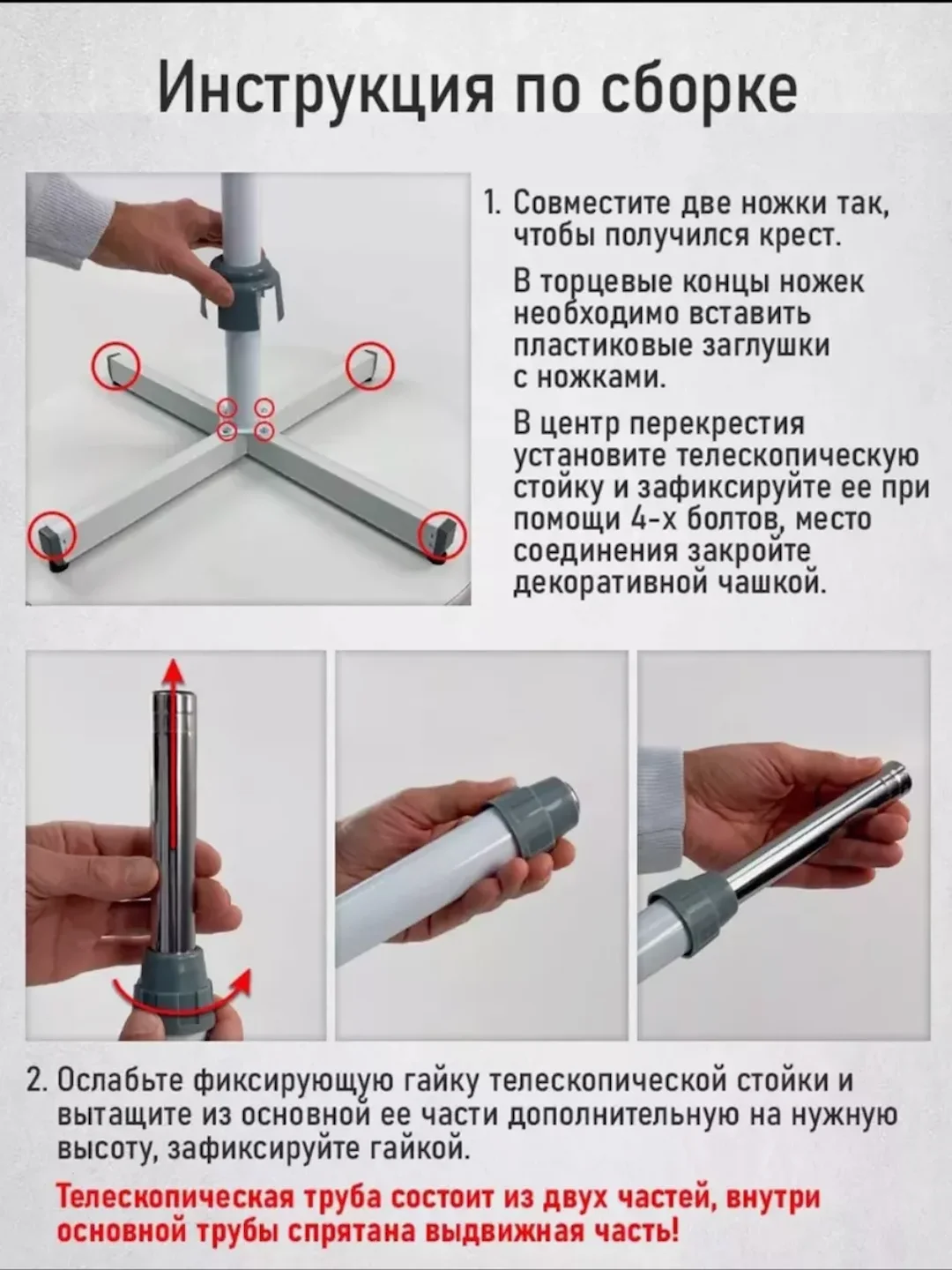 Инструкция по сборке

1. Совместите две ножки так, чтобы получился крест.

В торцевые концы ножек необходимо вставить пластиковые заглушки с ножками.

В центр перекрестия установите телескопическую стойку и зафиксируйте ее при помощи 4-х болтов, место соединения закройте декоративной чашкой.

2. Ослабьте фиксирующую гайку телескопической стойки и вытащите из основной ее части дополнительную на нужную высоту, зафиксируйте гайкой.

Телескопическая труба состоит из двух частей, внутри основной трубы спрятана выдвижная часть!