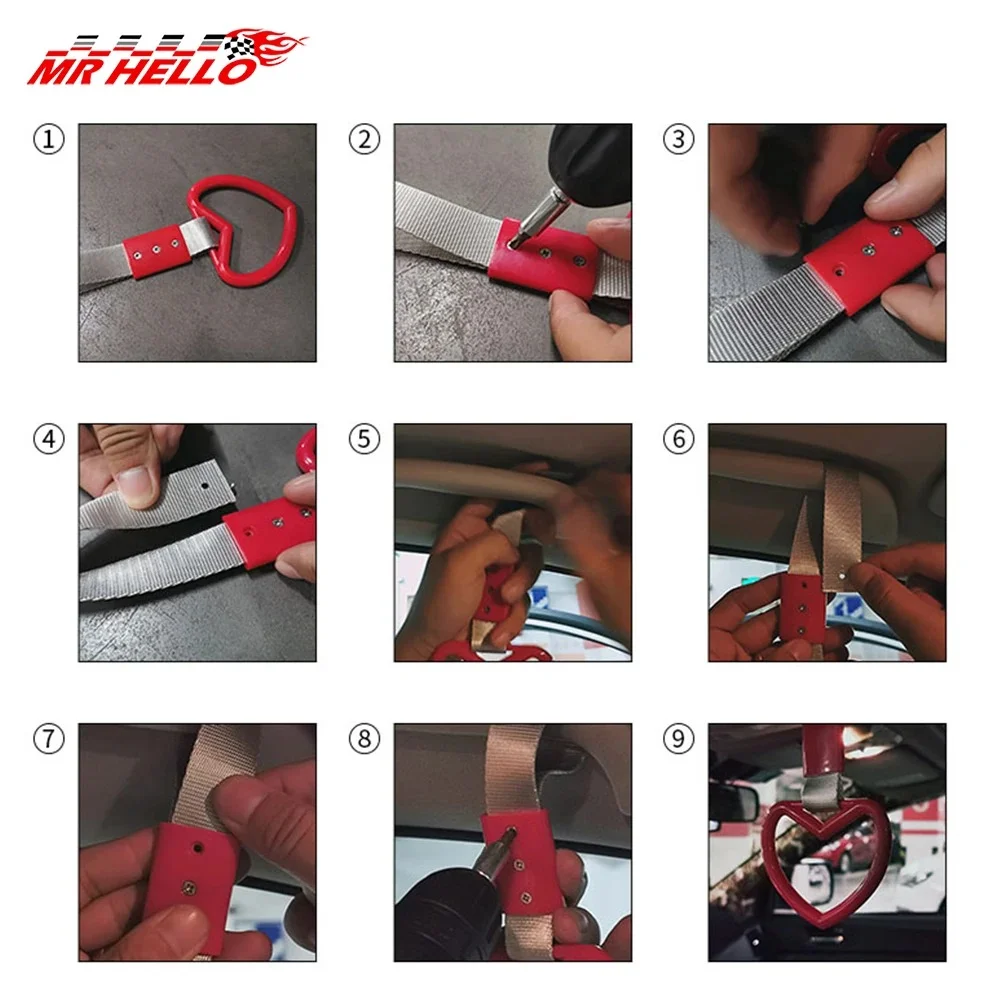 MR HELLO

①

②

③

④

⑤

⑥

⑦

⑧

⑨