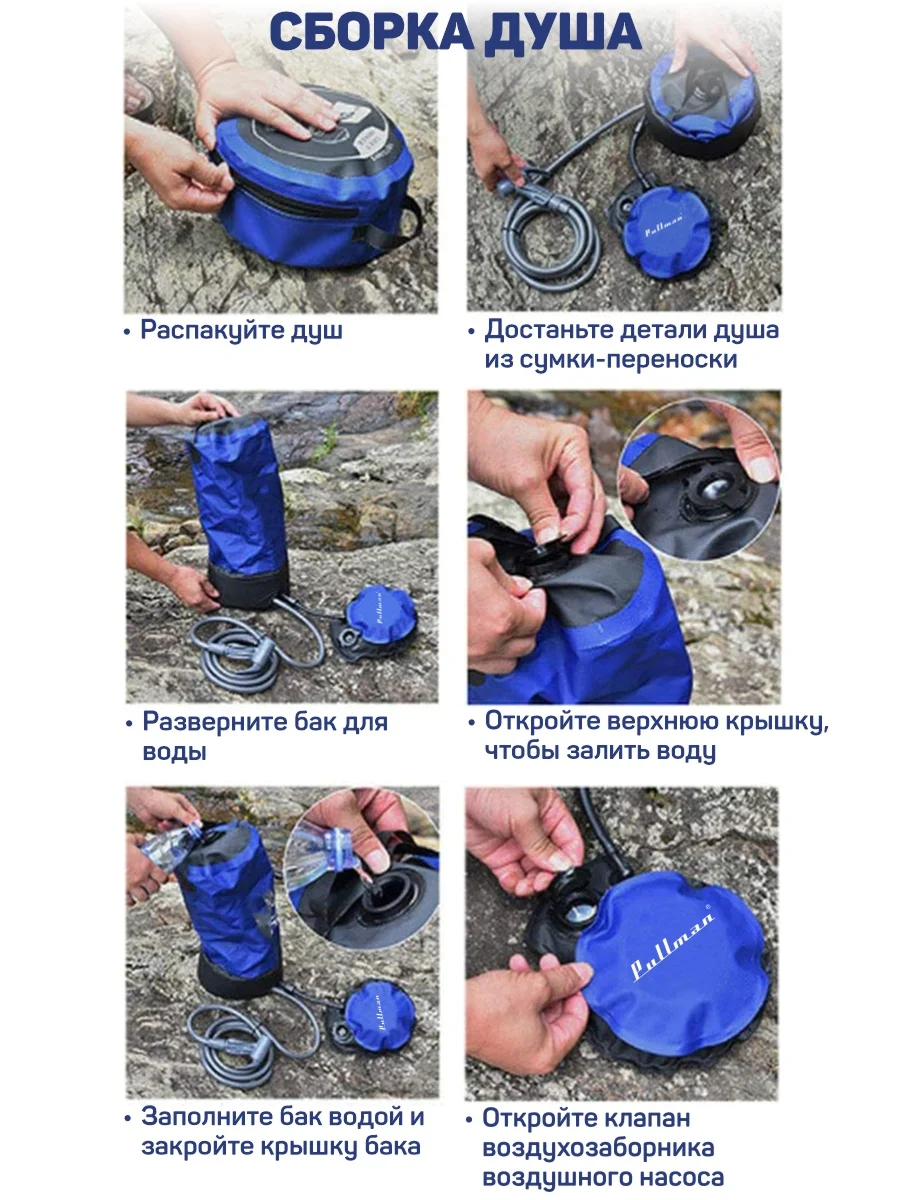 СБОРКА ДУША

Pullman

• Распакуйте душ

• Достаньте детали душа из сумки-переноски

Pullman

• Разверните бак для воды

• Откройте верхнюю крышку, чтобы залить воду

Pullman

Pullman

• Заполните бак водой и закройте крышку бака

• Откройте клапан воздухозаборника воздушного насоса