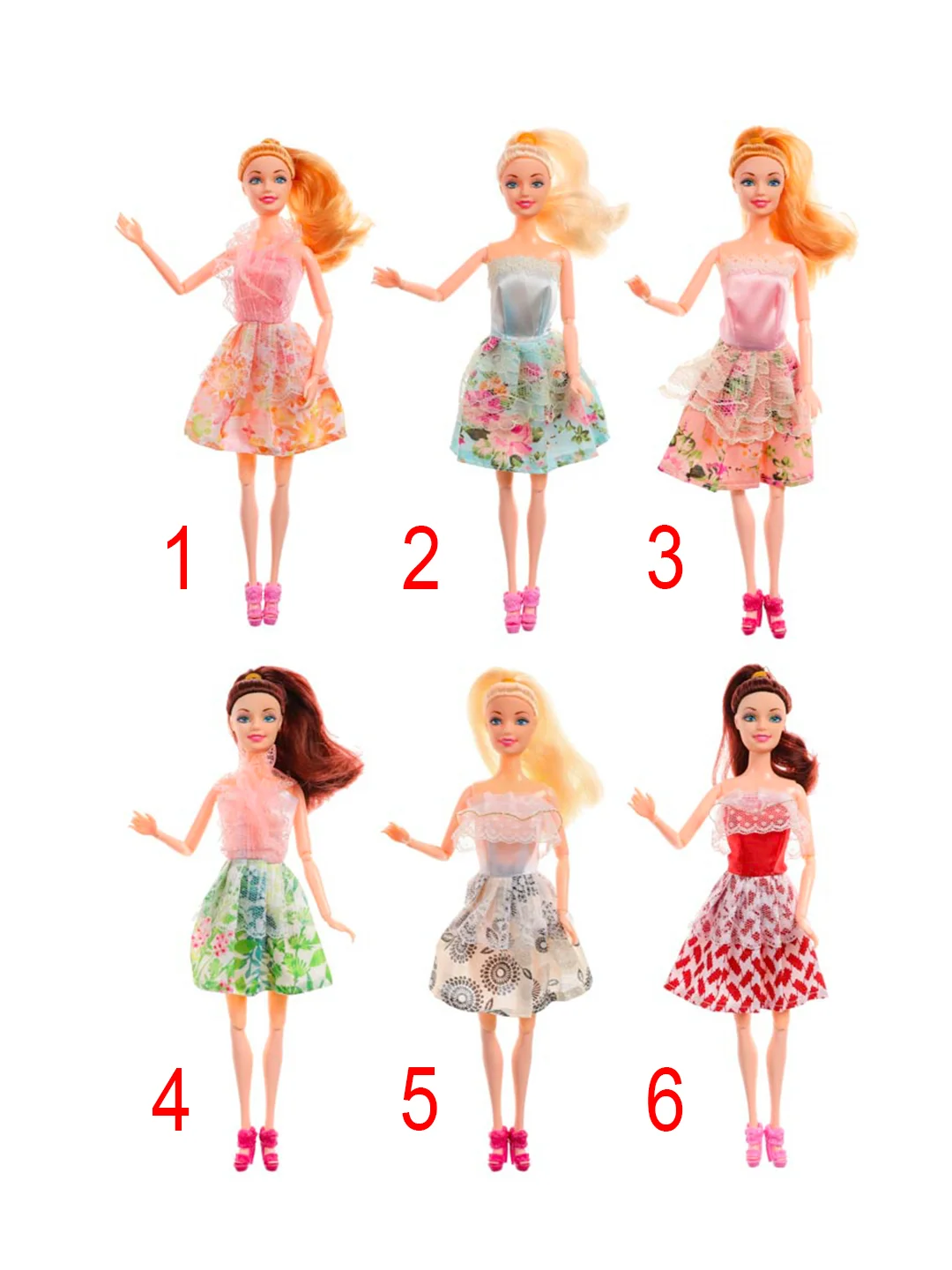 1 2 3

4 5 6