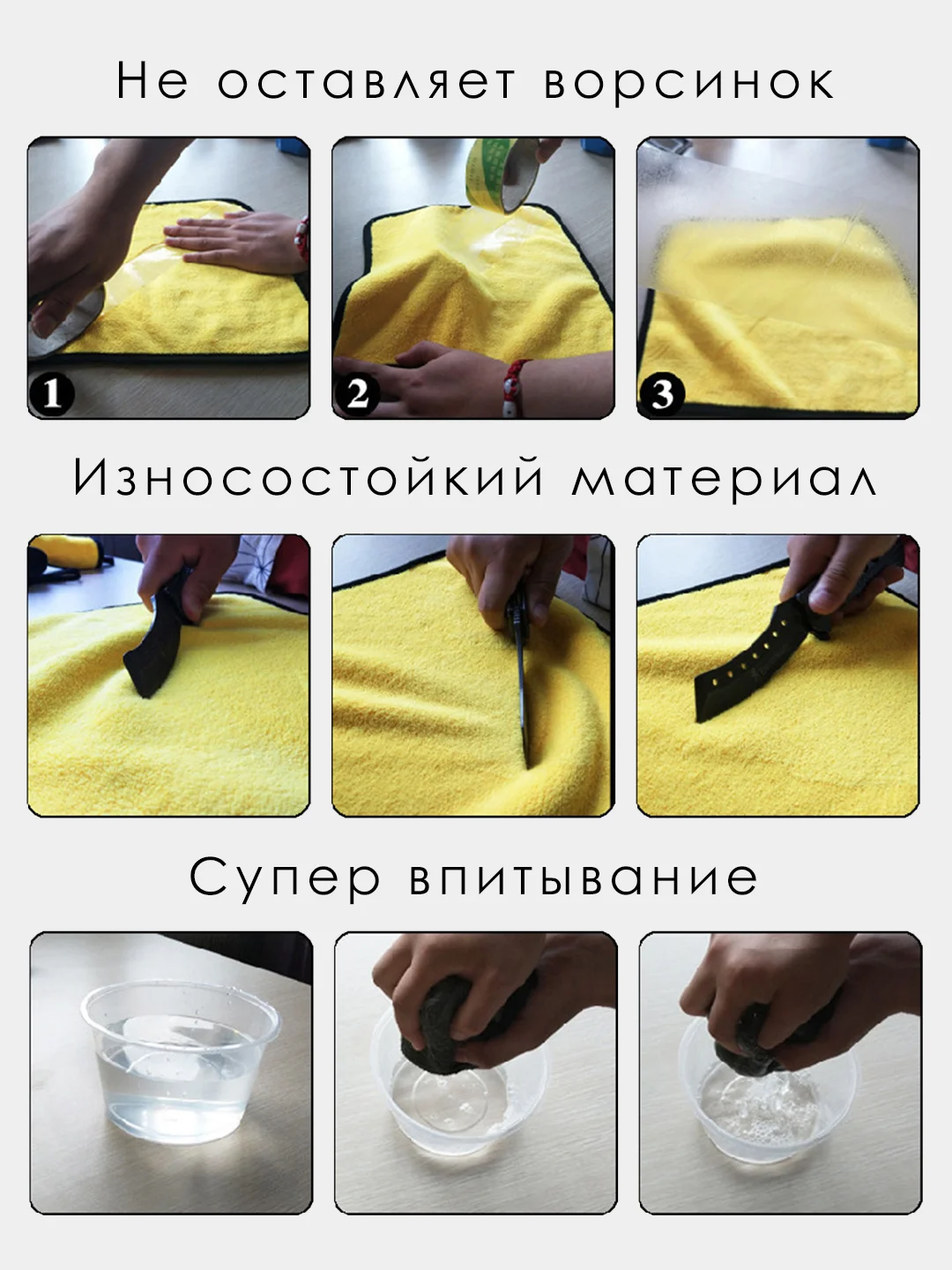 Не оставляет ворсинок

1

2

3

Износостойкий материал

Супер впитывание