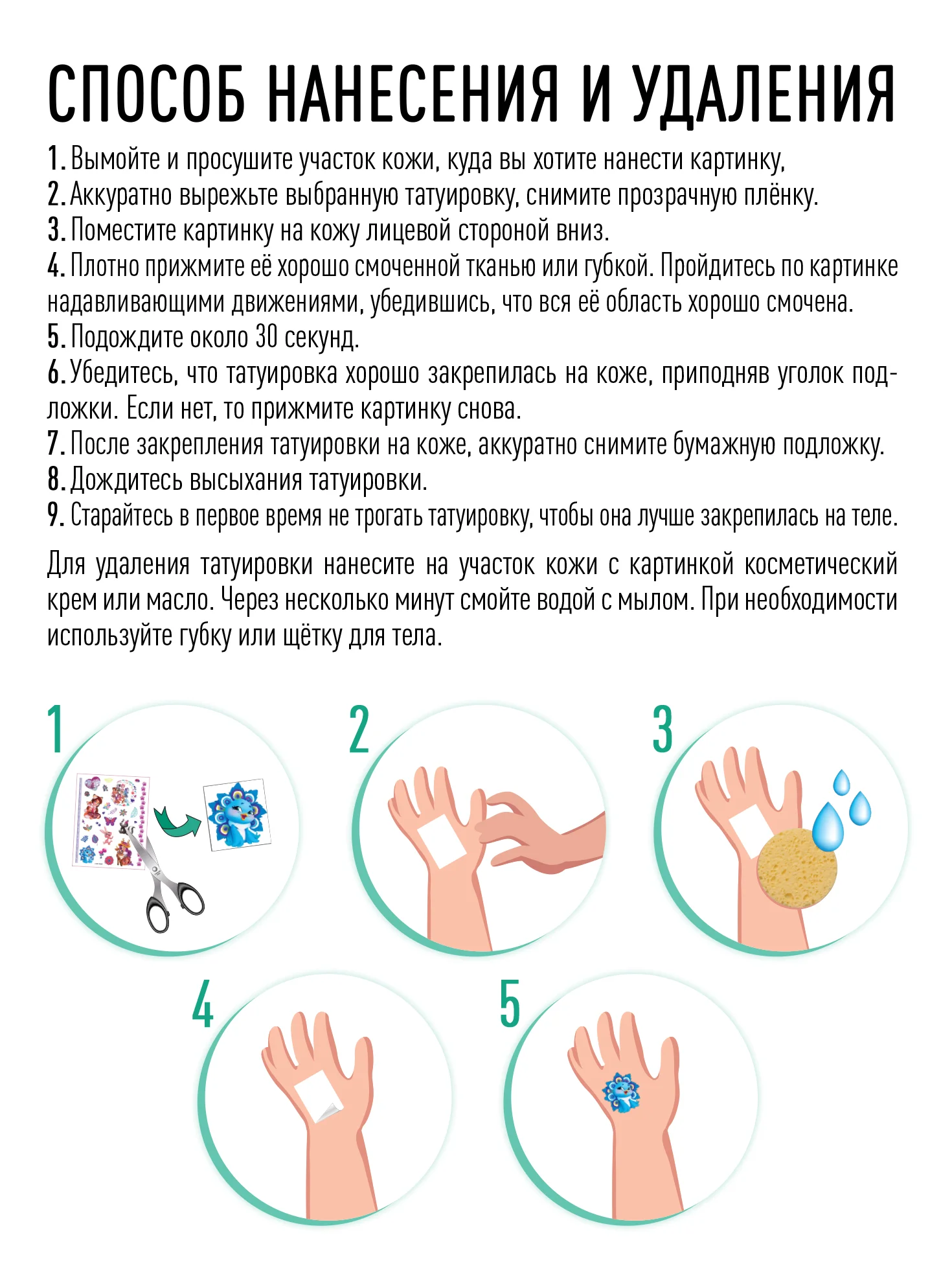 СПОСОБ НАНЕСЕНИЯ И УДАЛЕНИЯ

1. Вымойте и просушите участок кожи, куда вы хотите нанести картинку,
2. Аккуратно вырежьте выбранную татуировку, снимите прозрачную плёнку.
3. Поместите картинку на кожу лицевой стороной вниз.
4. Плотно прижмите её хорошо смоченной тканью или губкой. Пройдитесь по картинке надавливающими движениями, убедившись, что вся её область хорошо смочена.
5. Подождите около 30 секунд.
6. Убедитесь, что татуировка хорошо закрепилась на коже, приподняв уголок подложки. Если нет, то прижмите картинку снова.
7. После закрепления татуировки на коже, аккуратно снимите бумажную подложку.
8. Дождитесь высыхания татуировки.
9. Старайтесь в первое время не трогать татуировку, чтобы она лучше закрепилась на теле.

Для удаления татуировки нанесите на участок кожи с картинкой косметический крем или масло. Через несколько минут смойте водой с мылом. При необходимости используйте губку или щётку для тела.

1

2

3

4

5