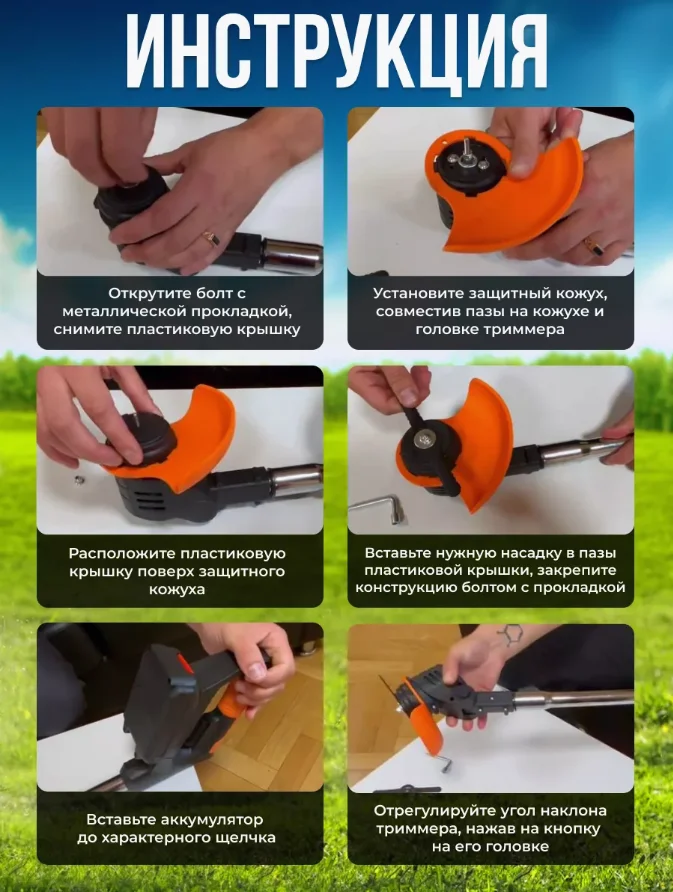 ИНСТРУКЦИЯ

Открутите болт с металлической прокладкой, снимите пластиковую крышку

Установите защитный кожух, совместив пазы на кожухе и головке триммера

Расположите пластиковую крышку поверх защитного кожуха

Вставьте нужную насадку в пазы пластиковой крышки, закрепите конструкцию болтом с прокладкой

Вставьте аккумулятор до характерного щелчка

Отрегулируйте угол наклона триммера, нажав на кнопку на его головке