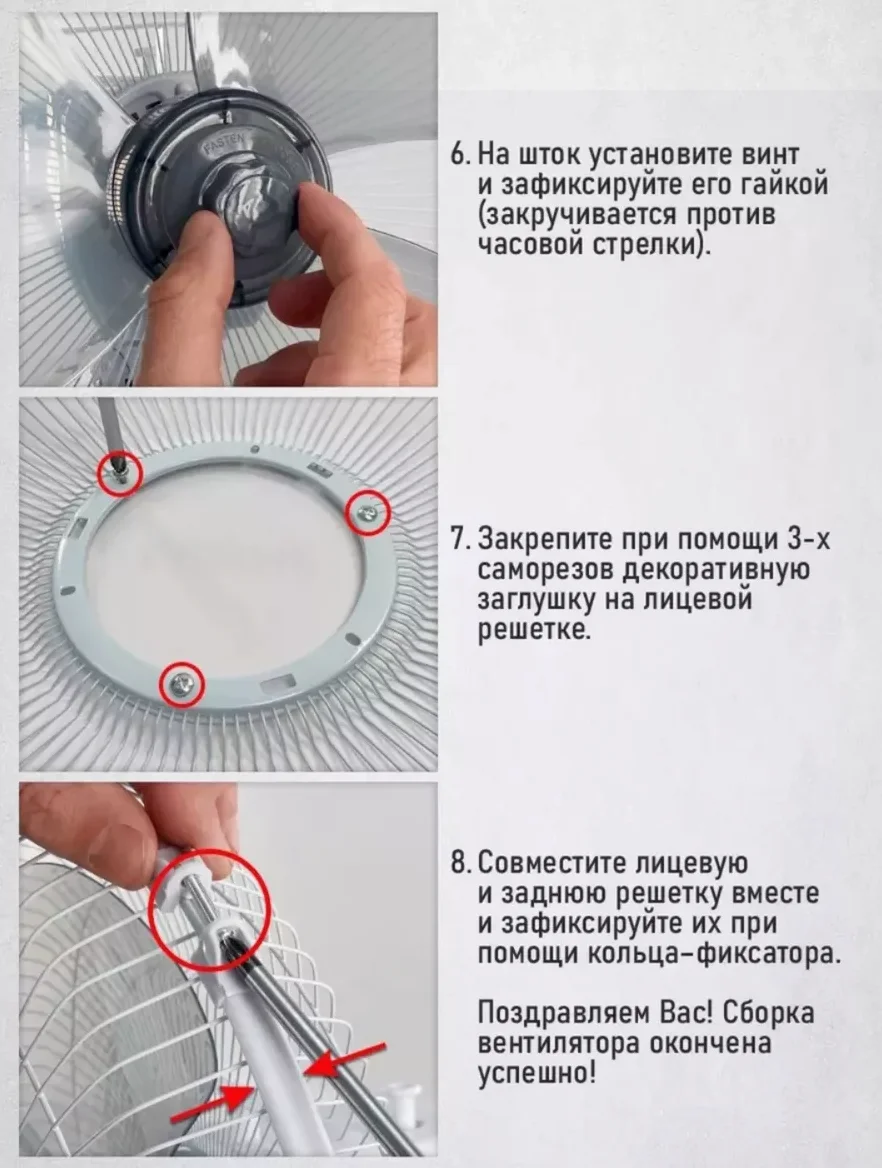 FASTEN

6. На шток установите винт и зафиксируйте его гайкой (закручивается против часовой стрелки).

7. Закрепите при помощи 3-х саморезов декоративную заглушку на лицевой решетке.

8. Совместите лицевую и заднюю решетку вместе и зафиксируйте их при помощи кольца-фиксатора.

Поздравляем Вас! Сборка вентилятора окончена успешно!