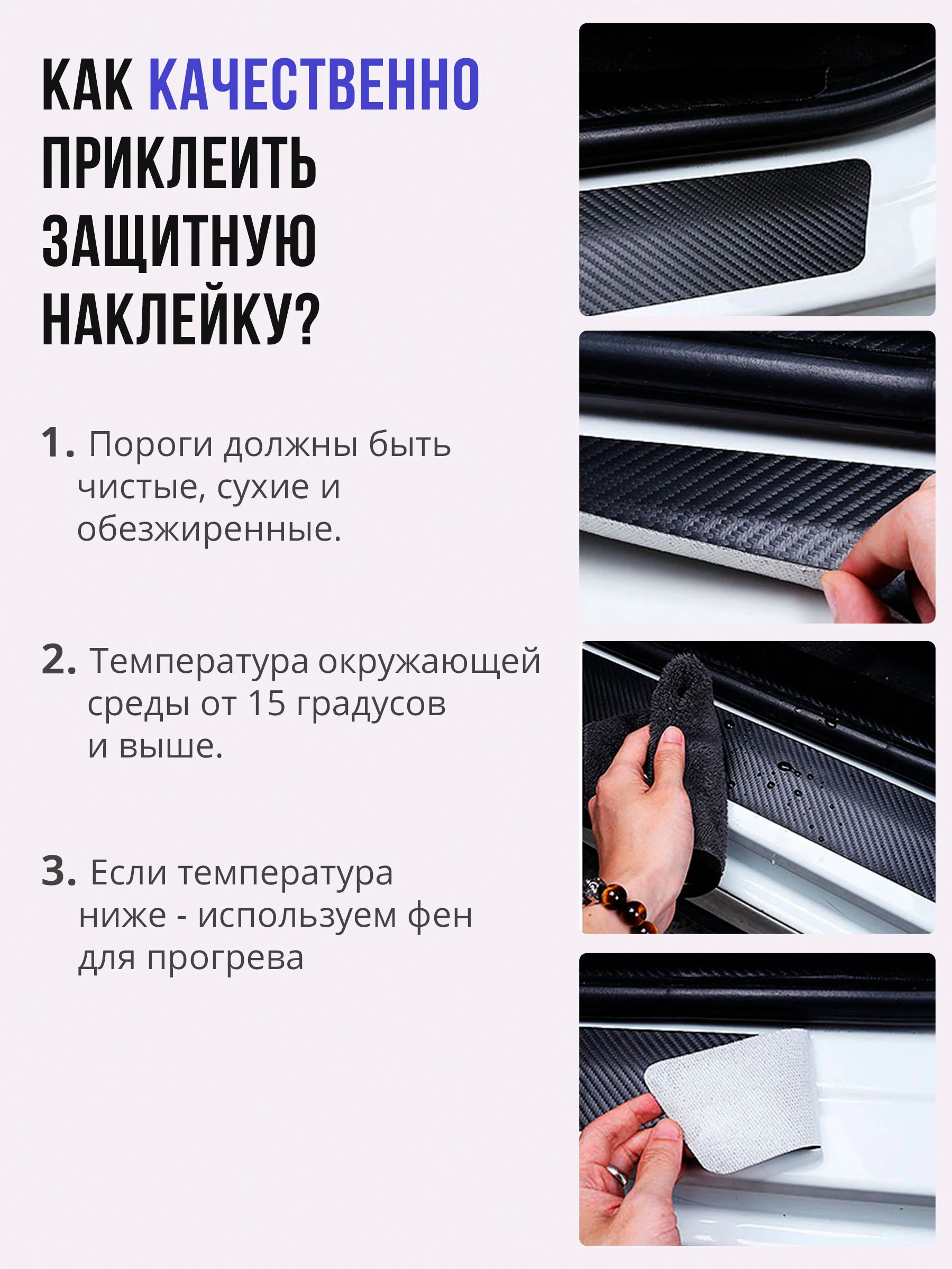 КАК КАЧЕСТВЕННО ПРИКЛЕИТЬ ЗАЩИТНУЮ НАКЛЕЙКУ?

1. Пороги должны быть чистые, сухие и обезжиренные.

2. Температура окружающей среды от 15 градусов и выше.

3. Если температура ниже - используем фен для прогрева