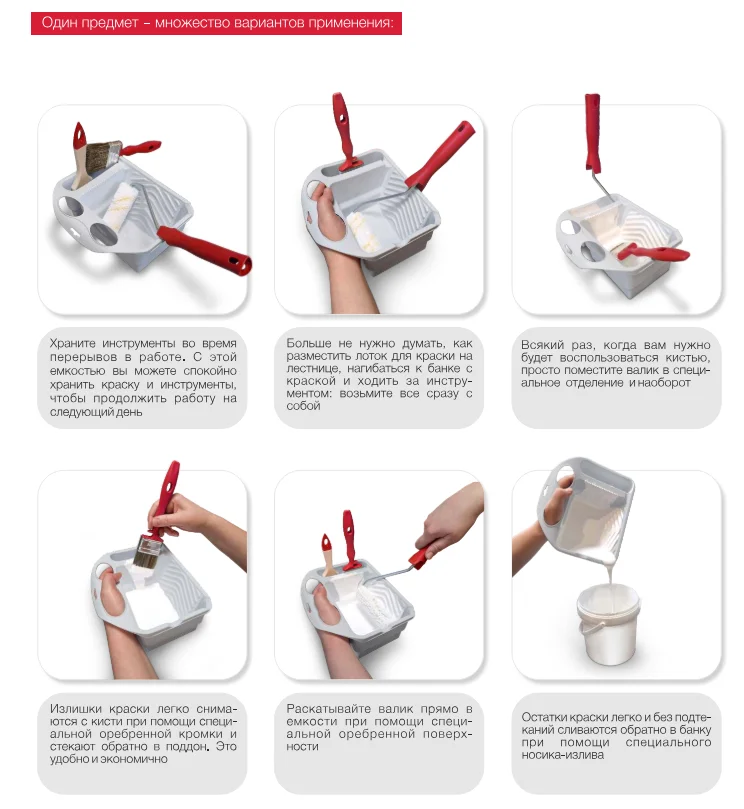 Один предмет – множество вариантов применения:

Храните инструменты во время перерывов в работе. С этой емкостью вы можете спокойно хранить краску и инструменты, чтобы продолжить работу на следующий день

Больше не нужно думать, как разместить лоток для краски на лестнице, нагибаться к банке с краской и ходить за инструментом: возьмите все сразу с собой

Всякий раз, когда вам нужно будет воспользоваться кистью, просто поместите валик в специальное отделение и наоборот

Излишки краски легко снимаются с кисти при помощи специальной оребренной кромки и стекают обратно в поддон. Это удобно и экономично

Раскатывайте валик прямо в емкости при помощи специальной оребренной поверхности

Остатки краски легко и без подтеканий сливаются обратно в банку при помощи специального носика-излива