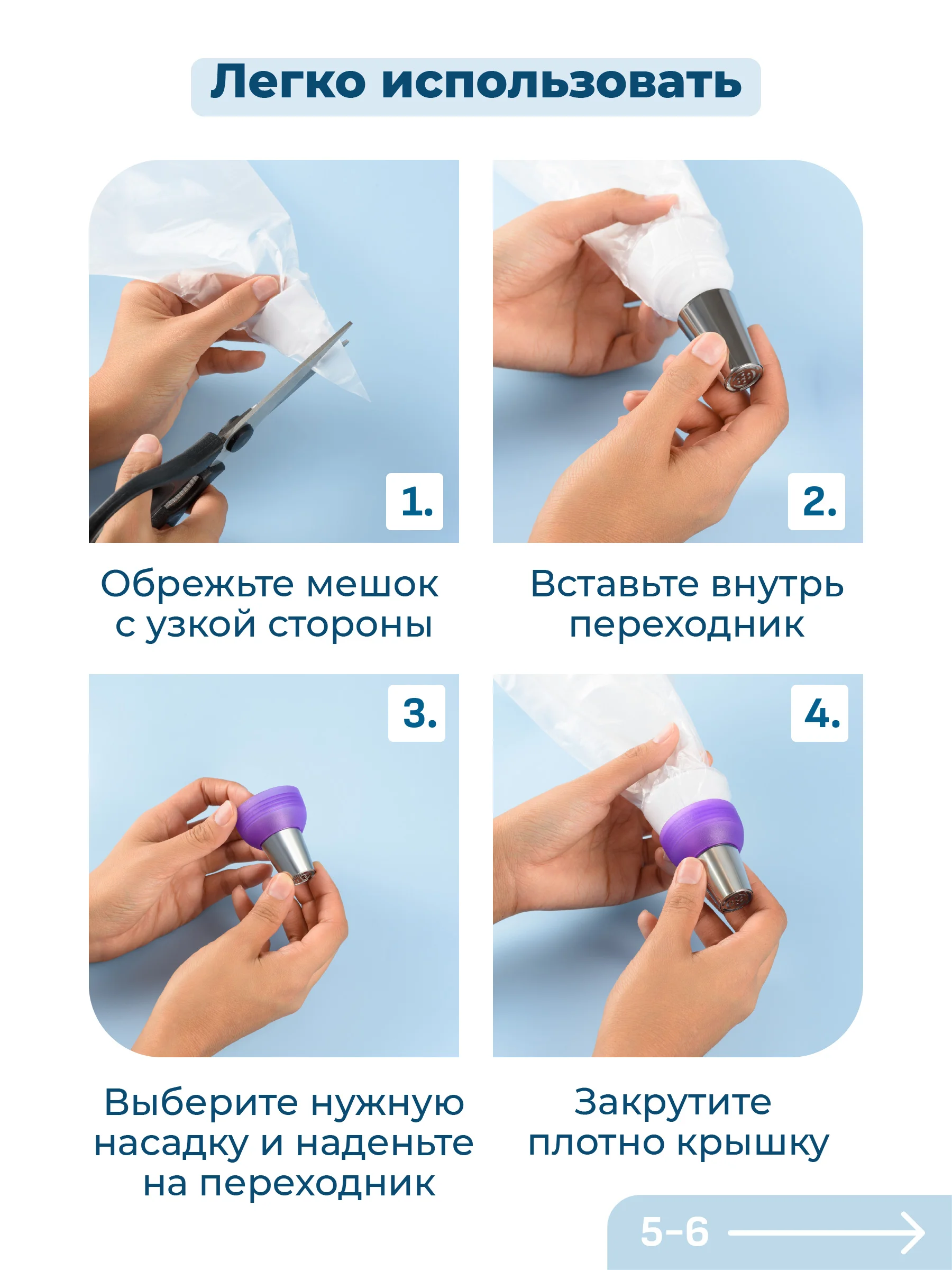 Легко использовать

1.

Обрежьте мешок с узкой стороны

2.

Вставьте внутрь переходник

3.

Выберите нужную насадку и наденьте на переходник

4.

Закрутите плотно крышку

5-6