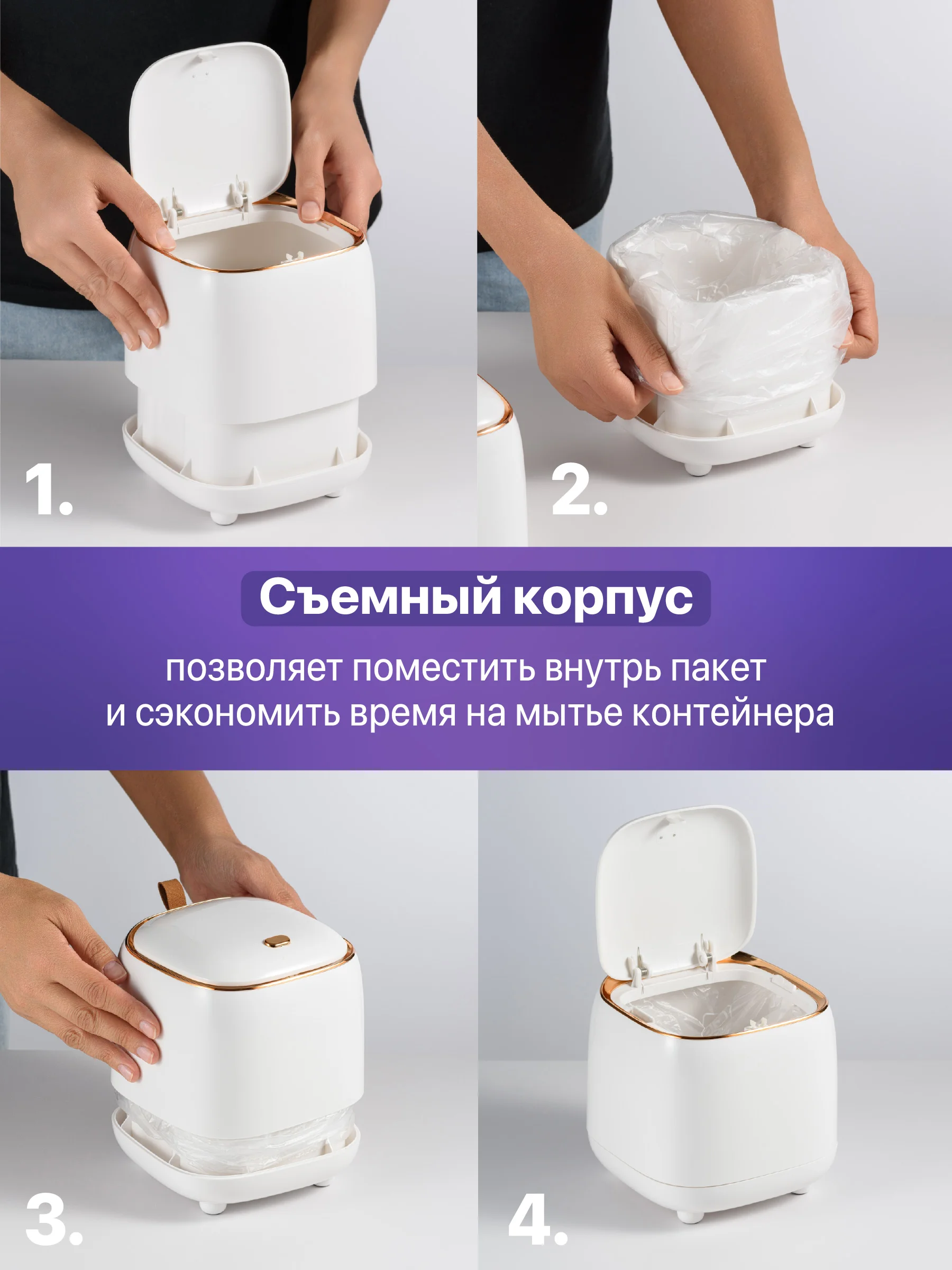 1.

2.

Съемный корпус

позволяет поместить внутрь пакет и сэкономить время на мытье контейнера

3.

4.