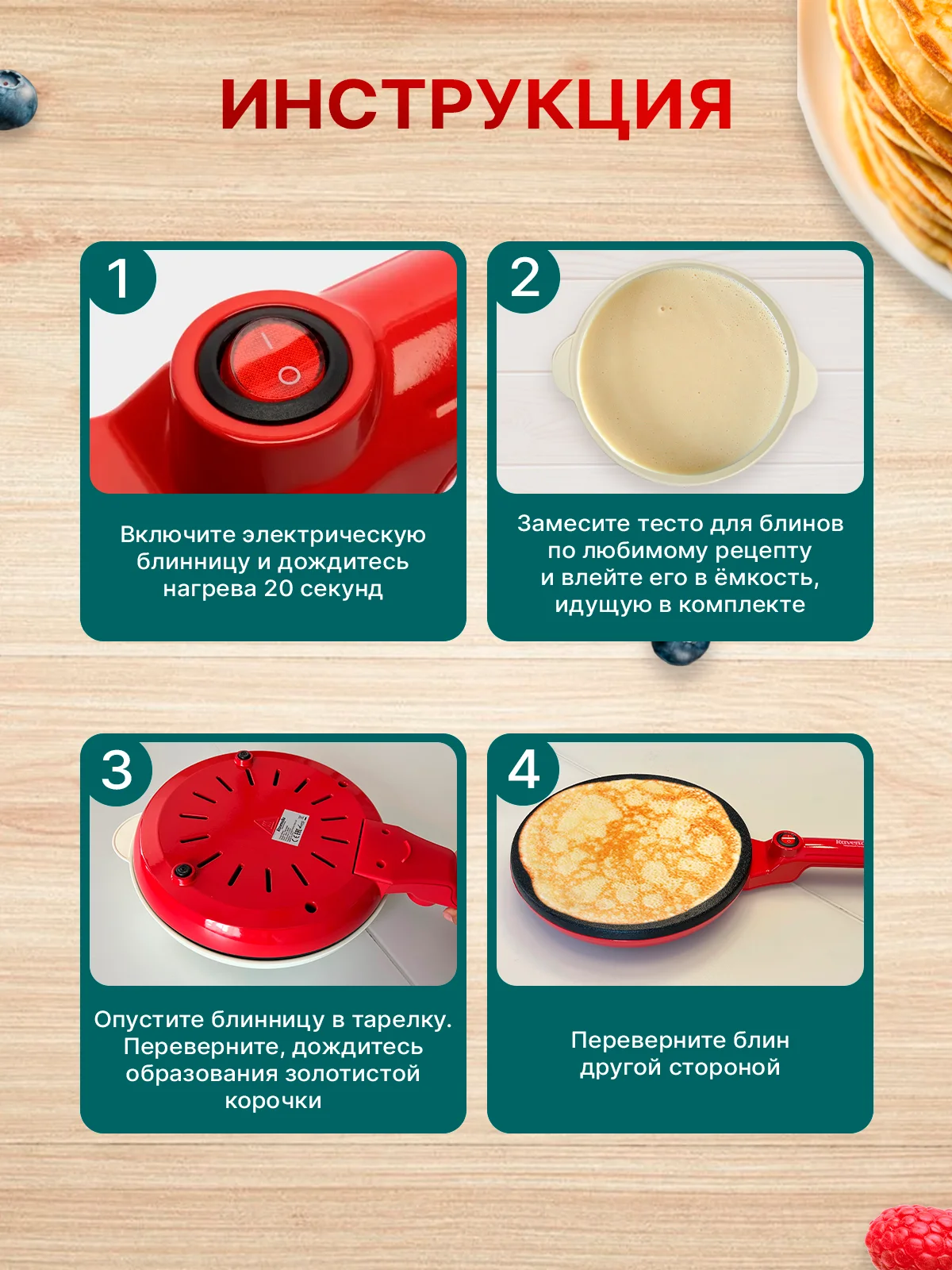 ИНСТРУКЦИЯ

1

Включите электрическую блинницу и дождитесь нагрева 20 секунд

2

Замесите тесто для блинов по любимому рецепту и влейте его в ёмкость, идущую в комплекте

3

Опустите блинницу в тарелку. Переверните, дождитесь образования золотистой корочки

4

Переверните блин другой стороной