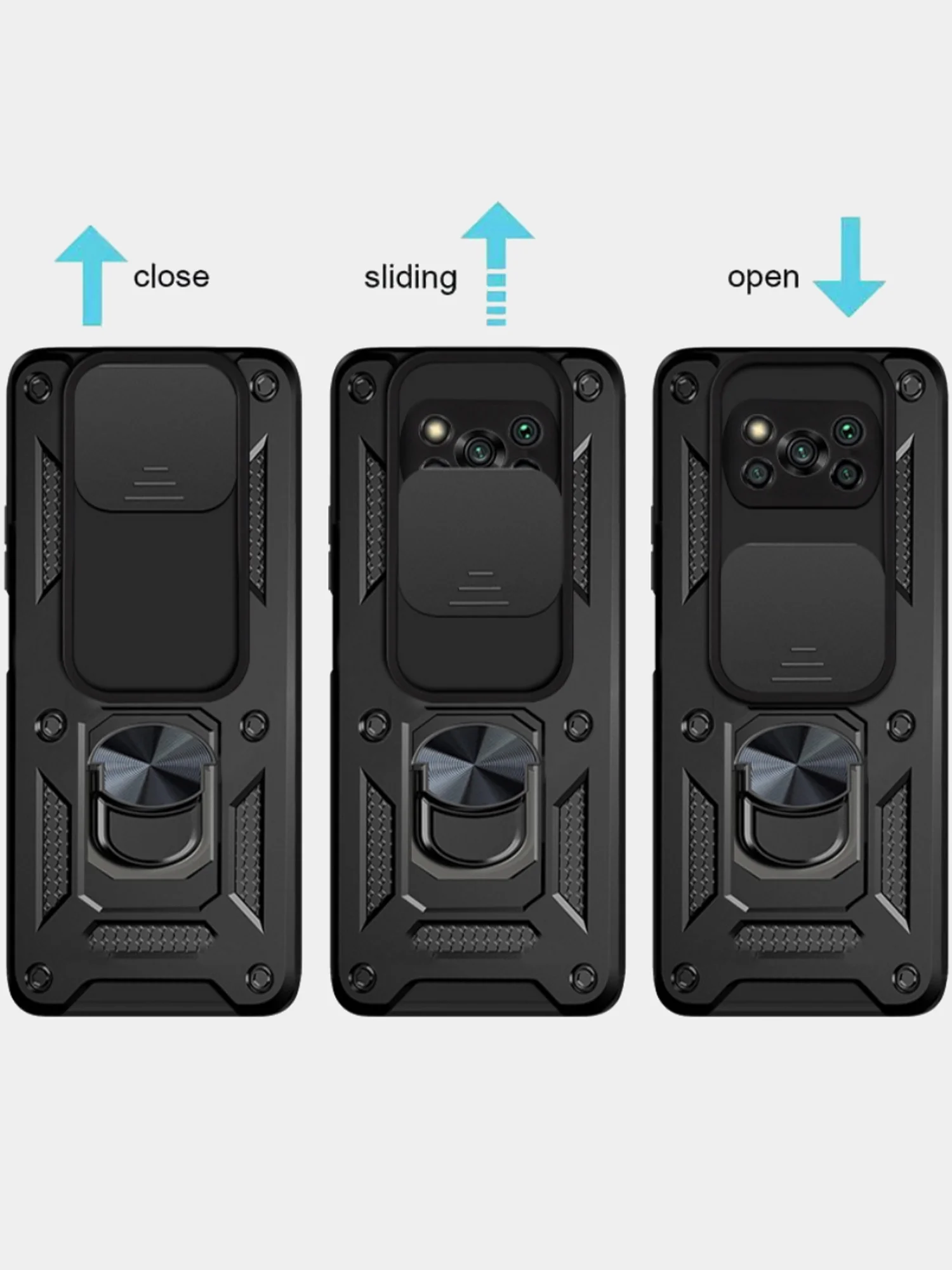 close

sliding

open