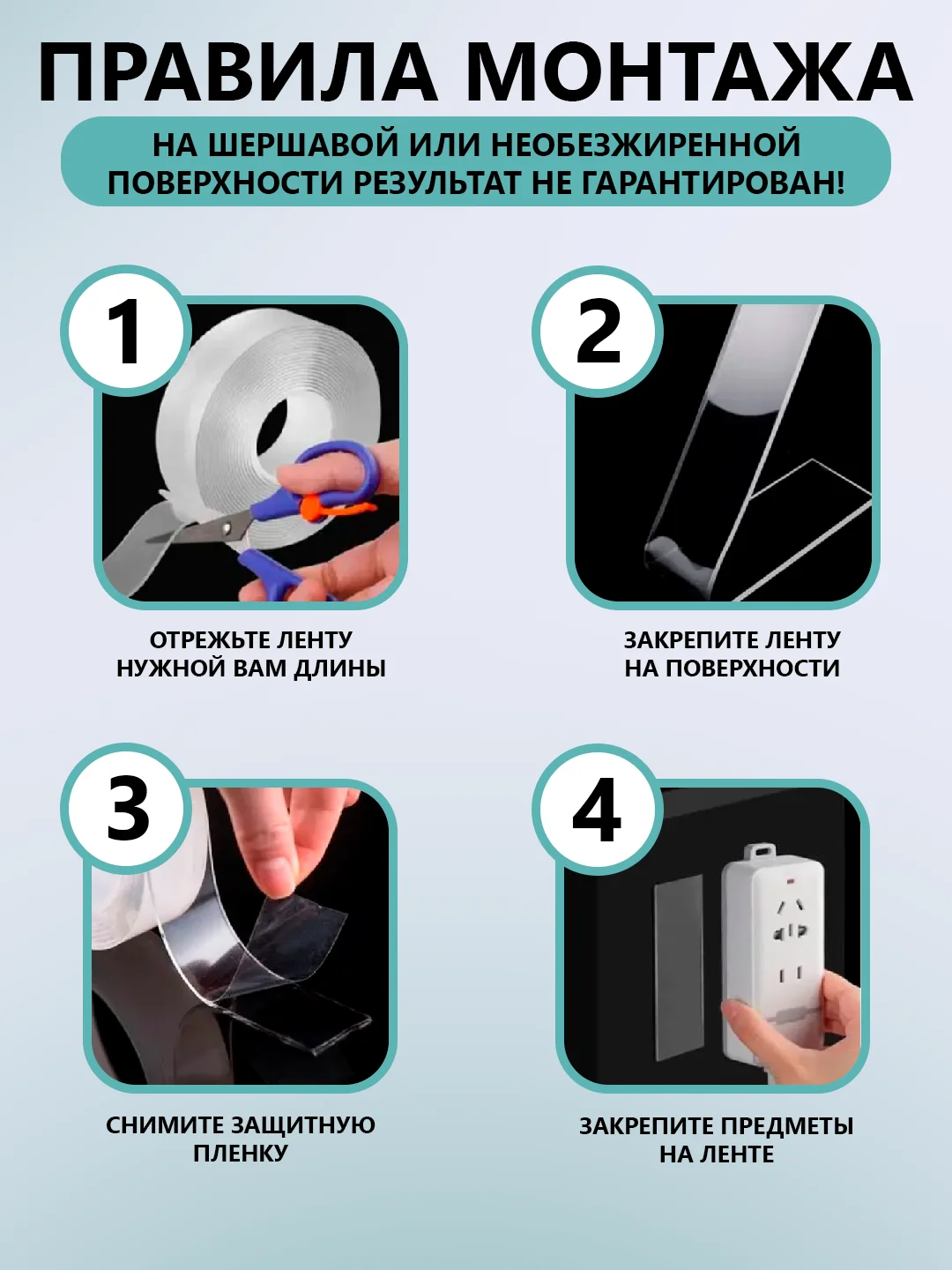 ПРАВИЛА МОНТАЖА

НА ШЕРШАВОЙ ИЛИ НЕОБЕЗЖИРЕННОЙ ПОВЕРХНОСТИ РЕЗУЛЬТАТ НЕ ГАРАНТИРОВАН!

1

ОТРЕЖЬТЕ ЛЕНТУ НУЖНОЙ ВАМ ДЛИНЫ

2

ЗАКРЕПИТЕ ЛЕНТУ НА ПОВЕРХНОСТИ

3

СНИМИТЕ ЗАЩИТНУЮ ПЛЕНКУ

4

ЗАКРЕПИТЕ ПРЕДМЕТЫ НА ЛЕНТЕ