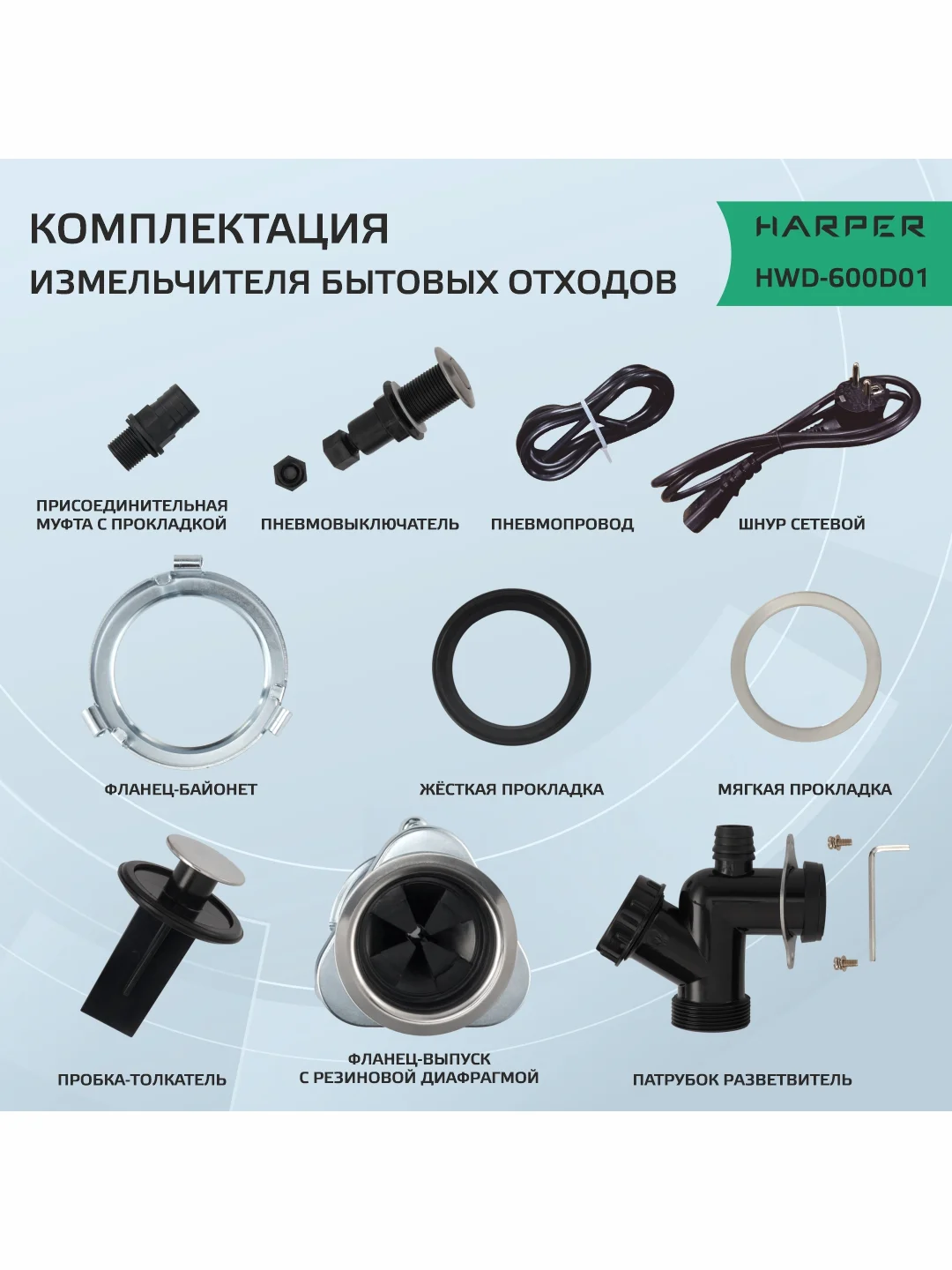 КОМПЛЕКТАЦИЯ
ИЗМЕЛЬЧИТЕЛЯ БЫТОВЫХ ОТХОДОВ

HARPER
HWD-600D01

ПРИСОЕДИНИТЕЛЬНАЯ МУФТА С ПРОКЛАДКОЙ

ПНЕВМОВЫКЛЮЧАТЕЛЬ

ПНЕВМОПРОВОД

ШНУР СЕТЕВОЙ

ФЛАНЕЦ-БАЙОНЕТ

ЖЁСТКАЯ ПРОКЛАДКА

МЯГКАЯ ПРОКЛАДКА

ПРОБКА-ТОЛКАТЕЛЬ

ФЛАНЕЦ-ВЫПУСК С РЕЗИНОВОЙ ДИАФРАГМОЙ

ПАТРУБОК РАЗВЕТВИТЕЛЬ