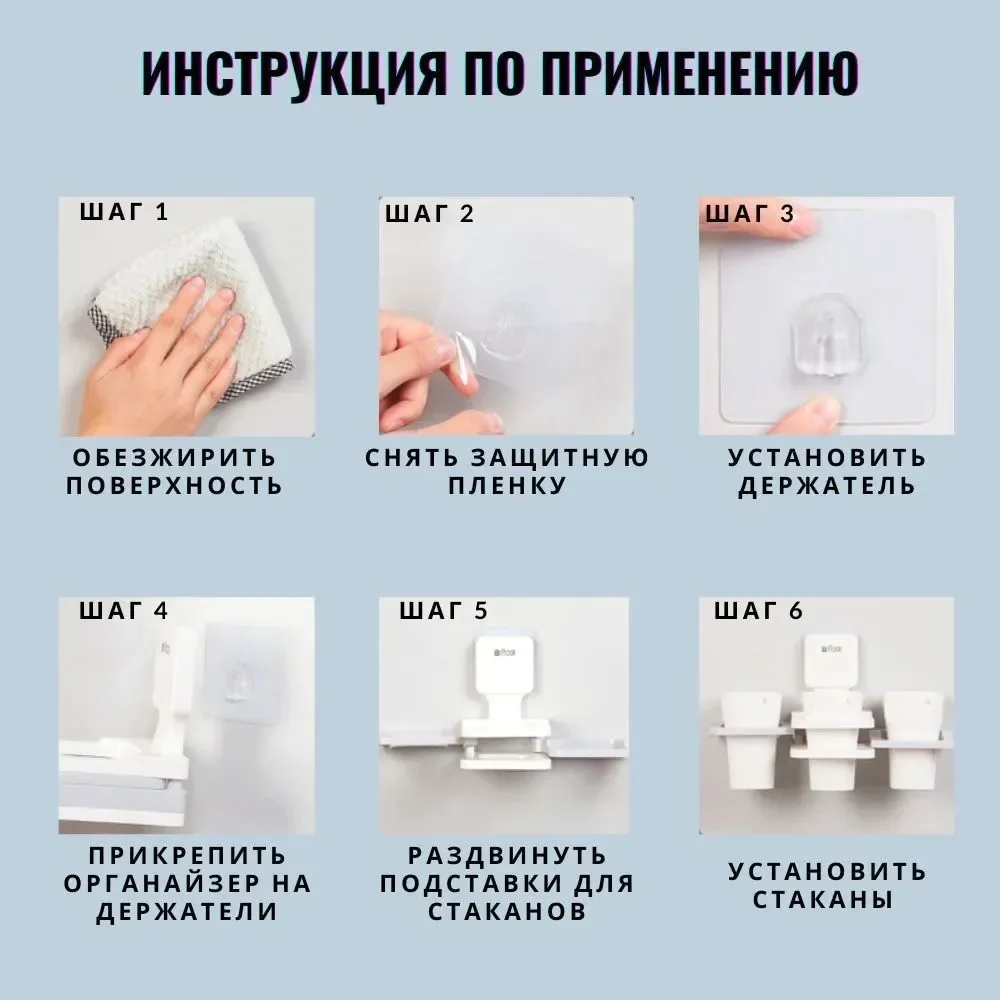 ИНСТРУКЦИЯ ПО ПРИМЕНЕНИЮ

ШАГ 1

ОБЕЗЖИРИТЬ ПОВЕРХНОСТЬ

ШАГ 2

СНЯТЬ ЗАЩИТНУЮ ПЛЕНКУ

ШАГ 3

УСТАНОВИТЬ ДЕРЖАТЕЛЬ

ШАГ 4

ПРИКРЕПИТЬ ОРГАНАЙЗЕР НА ДЕРЖАТЕЛИ

ШАГ 5

РАЗДВИНУТЬ ПОДСТАВКИ ДЛЯ СТАКАНОВ

ШАГ 6

УСТАНОВИТЬ СТАКАНЫ