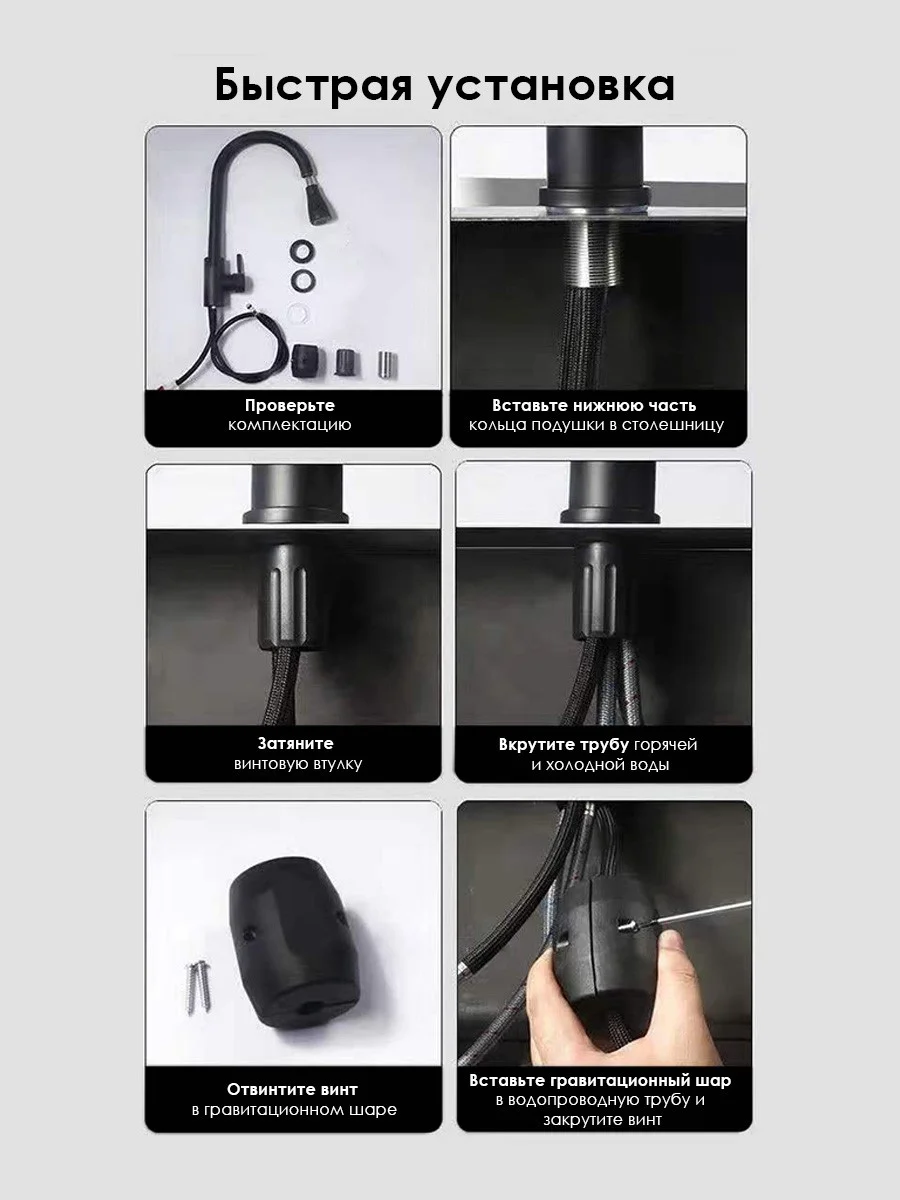 Быстрая установка

Проверьте комплектацию

Вставьте нижнюю часть кольца подушки в столешницу

Затяните винтовую втулку

Вкрутите трубу горячей и холодной воды

Отвинтите винт в гравитационном шаре

Вставьте гравитационный шар в водопроводную трубу и закрутите винт