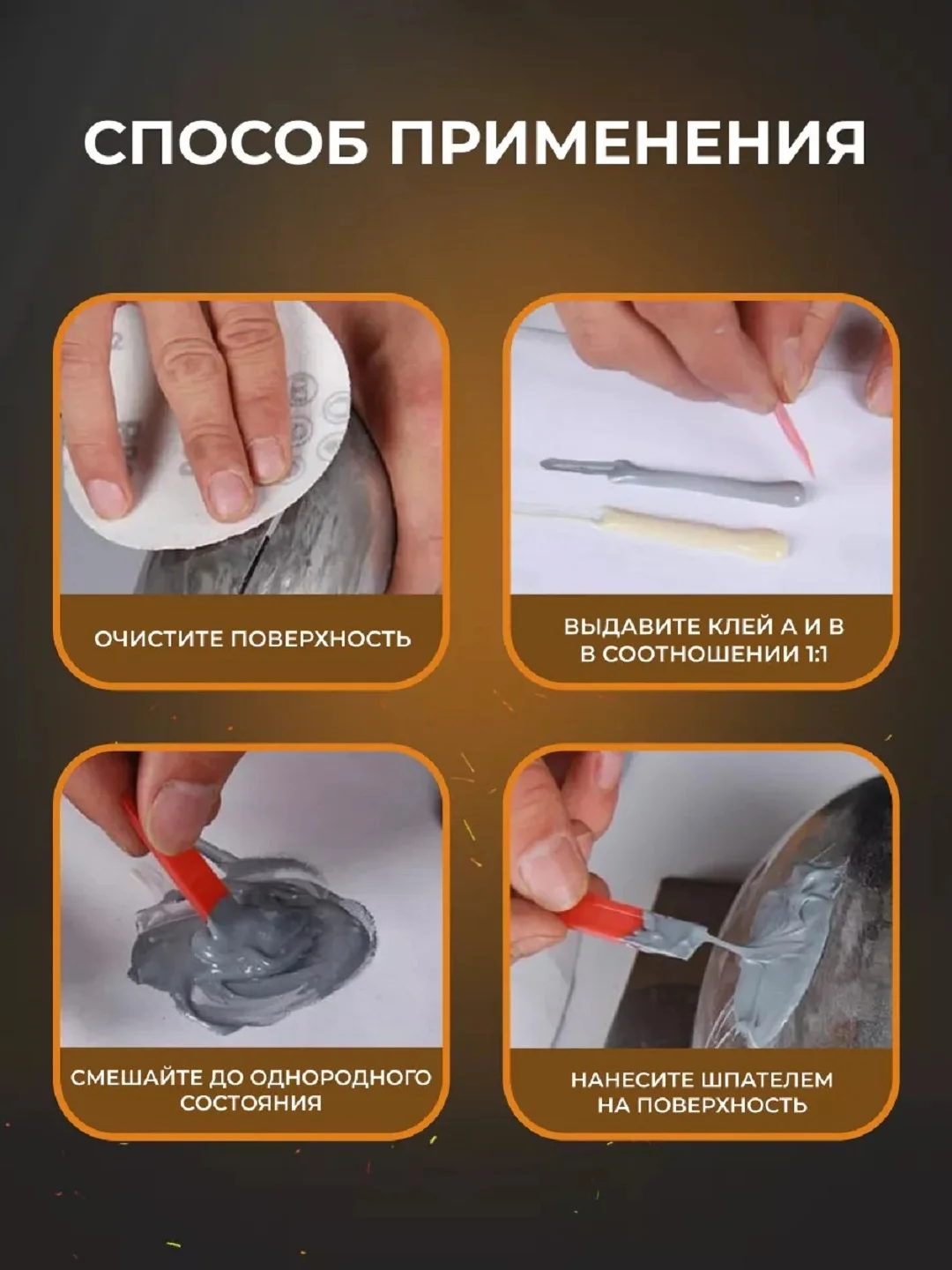 СПОСОБ ПРИМЕНЕНИЯ

ОЧИСТИТЕ ПОВЕРХНОСТЬ

ВЫДАВИТЕ КЛЕЙ А И В В СООТНОШЕНИИ 1:1

СМЕШАЙТЕ ДО ОДНОРОДНОГО СОСТОЯНИЯ

НАНЕСИТЕ ШПАТЕЛЕМ НА ПОВЕРХНОСТЬ