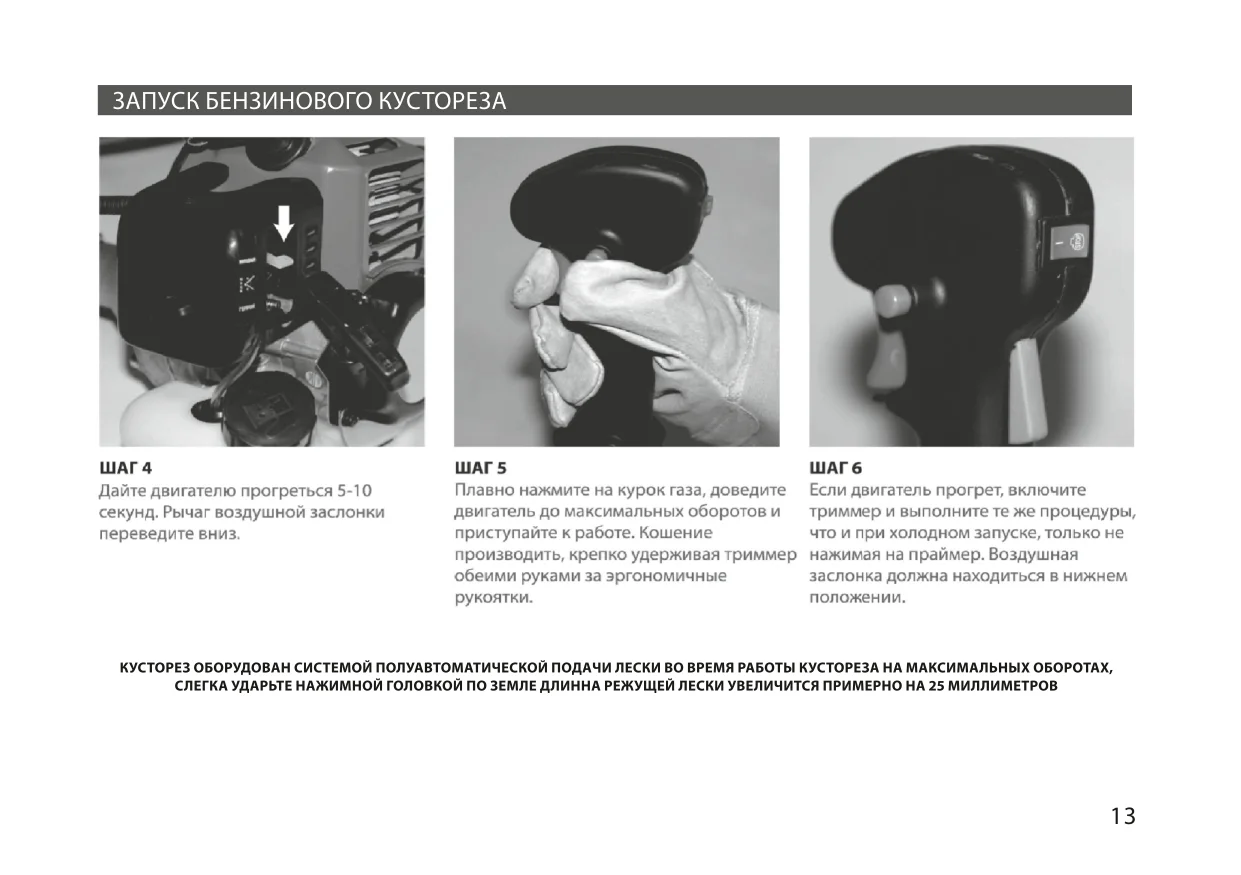 ЗАПУСК БЕНЗИНОВОГО КУСТОРЕЗА

ШАГ 4
Дайте двигателю прогреться 5-10 секунд. Рычаг воздушной заслонки переведите вниз.

ШАГ 5
Плавно нажмите на курок газа, доведите двигатель до максимальных оборотов и приступайте к работе. Кошение производить, крепко удерживая триммер обеими руками за эргономичные рукоятки.

ШАГ 6
Если двигатель прогрет, включите триммер и выполните те же процедуры, что и при холодном запуске, только не нажимая на праймер. Воздушная заслонка должна находиться в нижнем положении.

КУСТОРЕЗ ОБОРУДОВАН СИСТЕМОЙ ПОЛУАВТОМАТИЧЕСКОЙ ПОДАЧИ ЛЕСКИ ВО ВРЕМЯ РАБОТЫ КУСТОРЕЗА НА МАКСИМАЛЬНЫХ ОБОРОТАХ, СЛЕГКА УДАРЬТЕ НАЖИМНОЙ ГОЛОВКОЙ ПО ЗЕМЛЕ ДЛИННА РЕЖУЩЕЙ ЛЕСКИ УВЕЛИЧИТСЯ ПРИМЕРНО НА 25 МИЛЛИМЕТРОВ

13