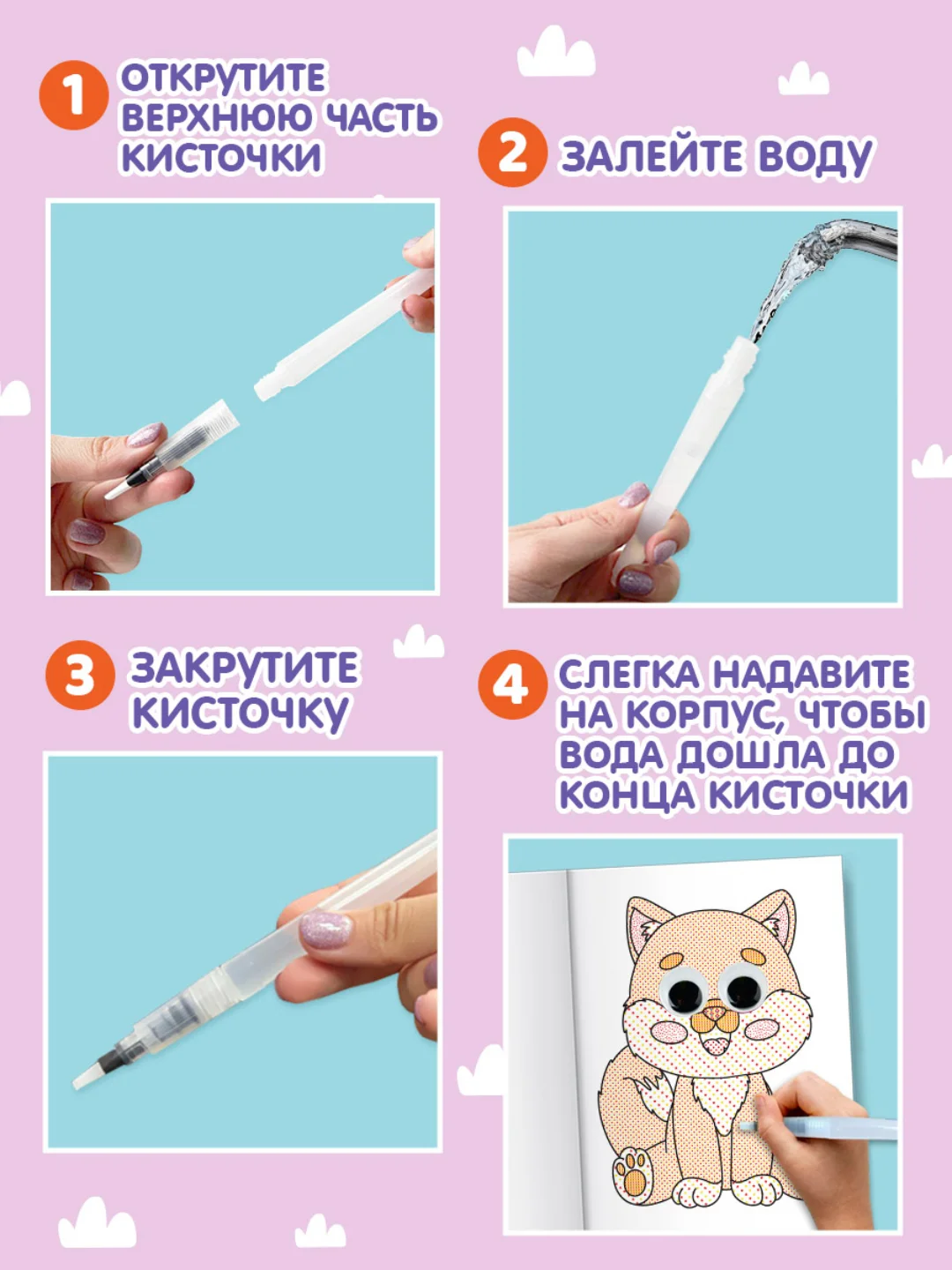 1 ОТКРУТИТЕ ВЕРХНЮЮ ЧАСТЬ КИСТОЧКИ

2 ЗАЛЕЙТЕ ВОДУ

3 ЗАКРУТИТЕ КИСТОЧКУ

4 СЛЕГКА НАДАВИТЕ НА КОРПУС, ЧТОБЫ ВОДА ДОШЛА ДО КОНЦА КИСТОЧКИ