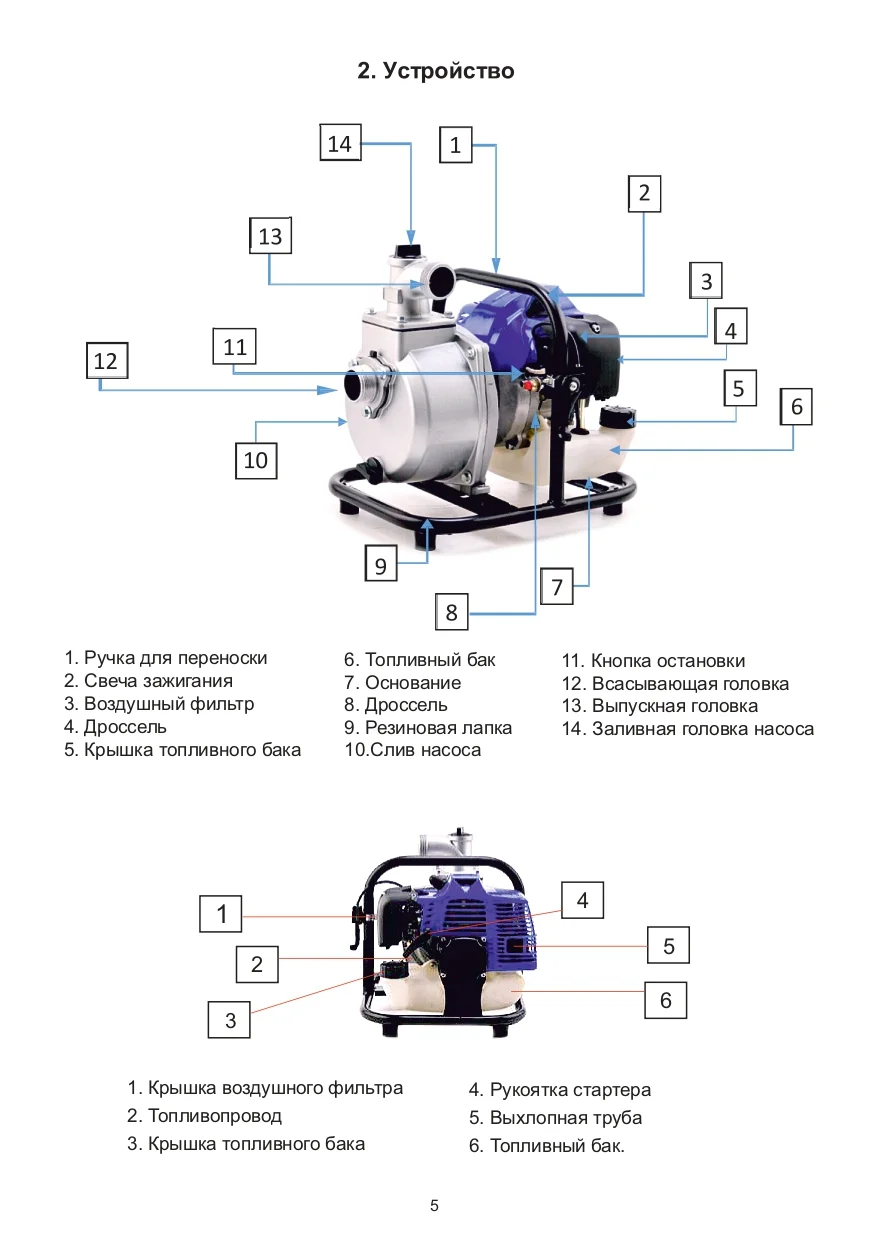 2. Устройство

14
1
2
13
3
4
11
12
5
6
10
9
7
8

1. Ручка для переноски
2. Свеча зажигания
3. Воздушный фильтр
4. Дроссель
5. Крышка топливного бака

6. Топливный бак
7. Основание
8. Дроссель
9. Резиновая лапка
10.Слив насоса

11. Кнопка остановки
12. Всасывающая головка
13. Выпускная головка
14. Заливная головка насоса

1
4
5
2
6
3

1. Крышка воздушного фильтра
2. Топливопровод
3. Крышка топливного бака

4. Рукоятка стартера
5. Выхлопная труба
6. Топливный бак.

5