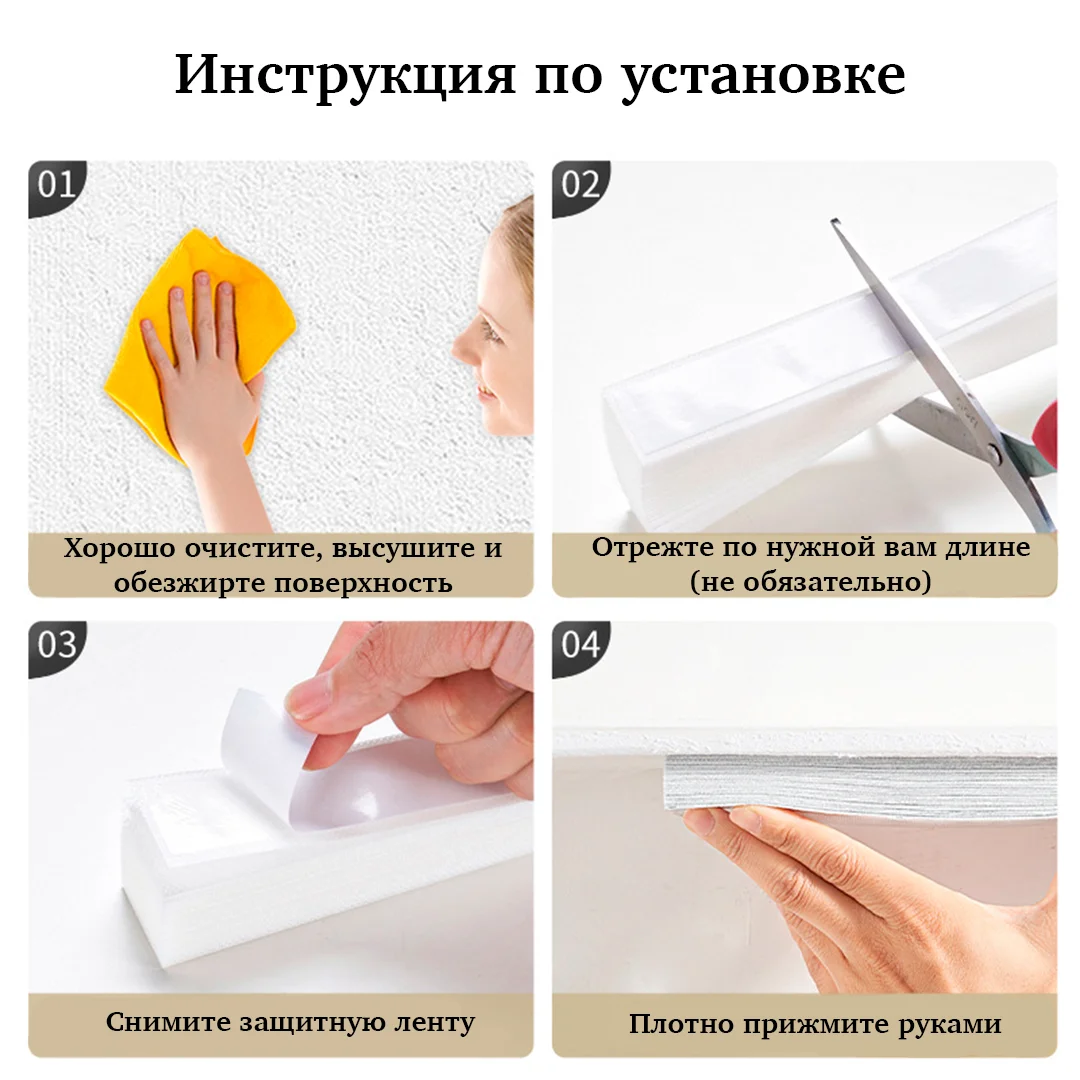 Инструкция по установке

01

Хорошо очистите, высушите и обезжирте поверхность

02

Отрежте по нужной вам длине (не обязательно)

03

Снимите защитную ленту

04

Плотно прижмите руками