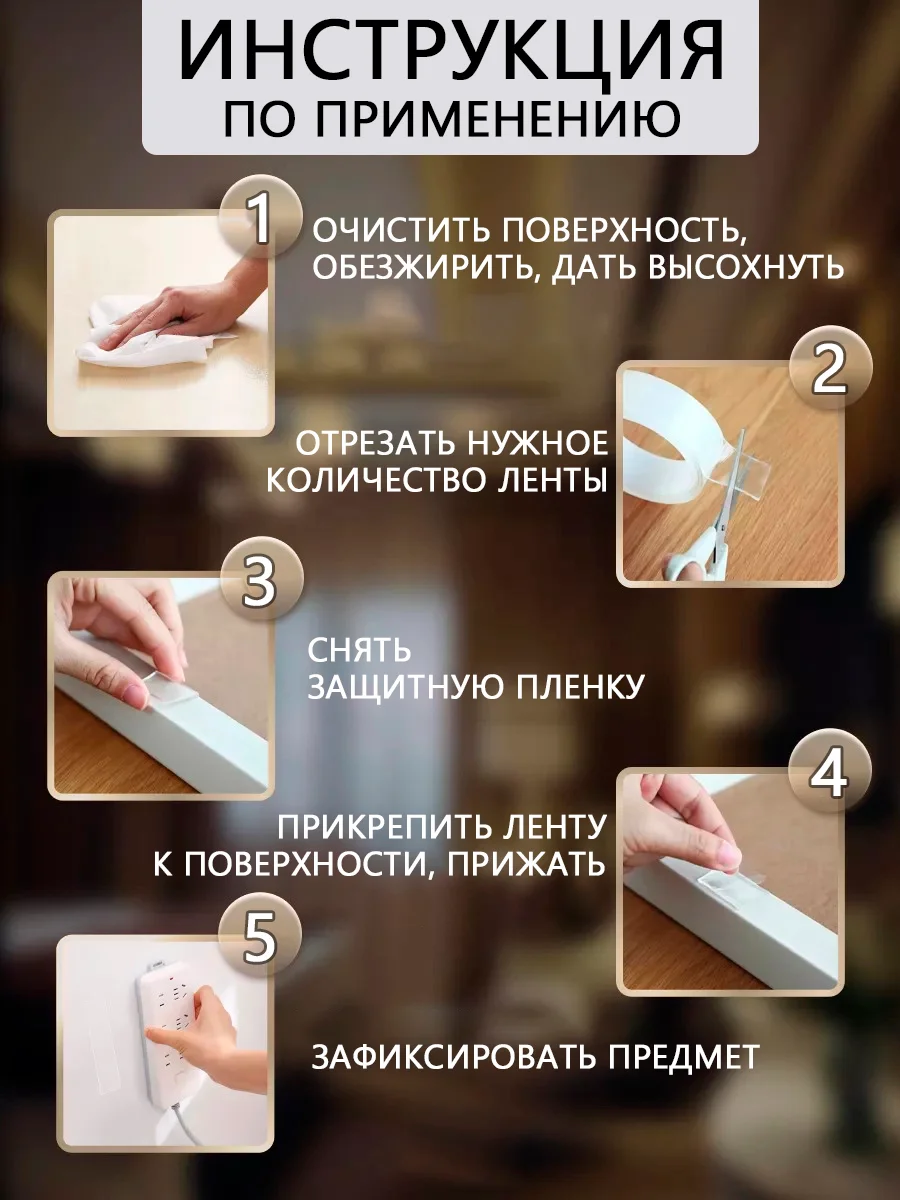 ИНСТРУКЦИЯ
ПО ПРИМЕНЕНИЮ

1
ОЧИСТИТЬ ПОВЕРХНОСТЬ, ОБЕЗЖИРИТЬ, ДАТЬ ВЫСОХНУТЬ

2
ОТРЕЗАТЬ НУЖНОЕ КОЛИЧЕСТВО ЛЕНТЫ

3
СНЯТЬ ЗАЩИТНУЮ ПЛЕНКУ

4
ПРИКРЕПИТЬ ЛЕНТУ К ПОВЕРХНОСТИ, ПРИЖАТЬ

5
ЗАФИКСИРОВАТЬ ПРЕДМЕТ