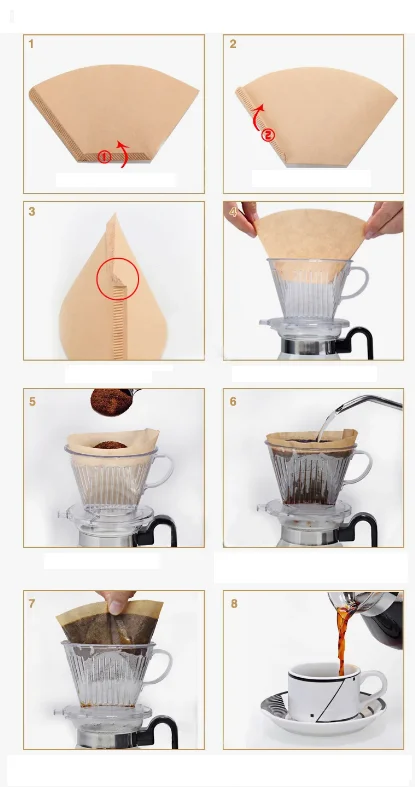 1

①

2

②

3

4

5

6

7

8