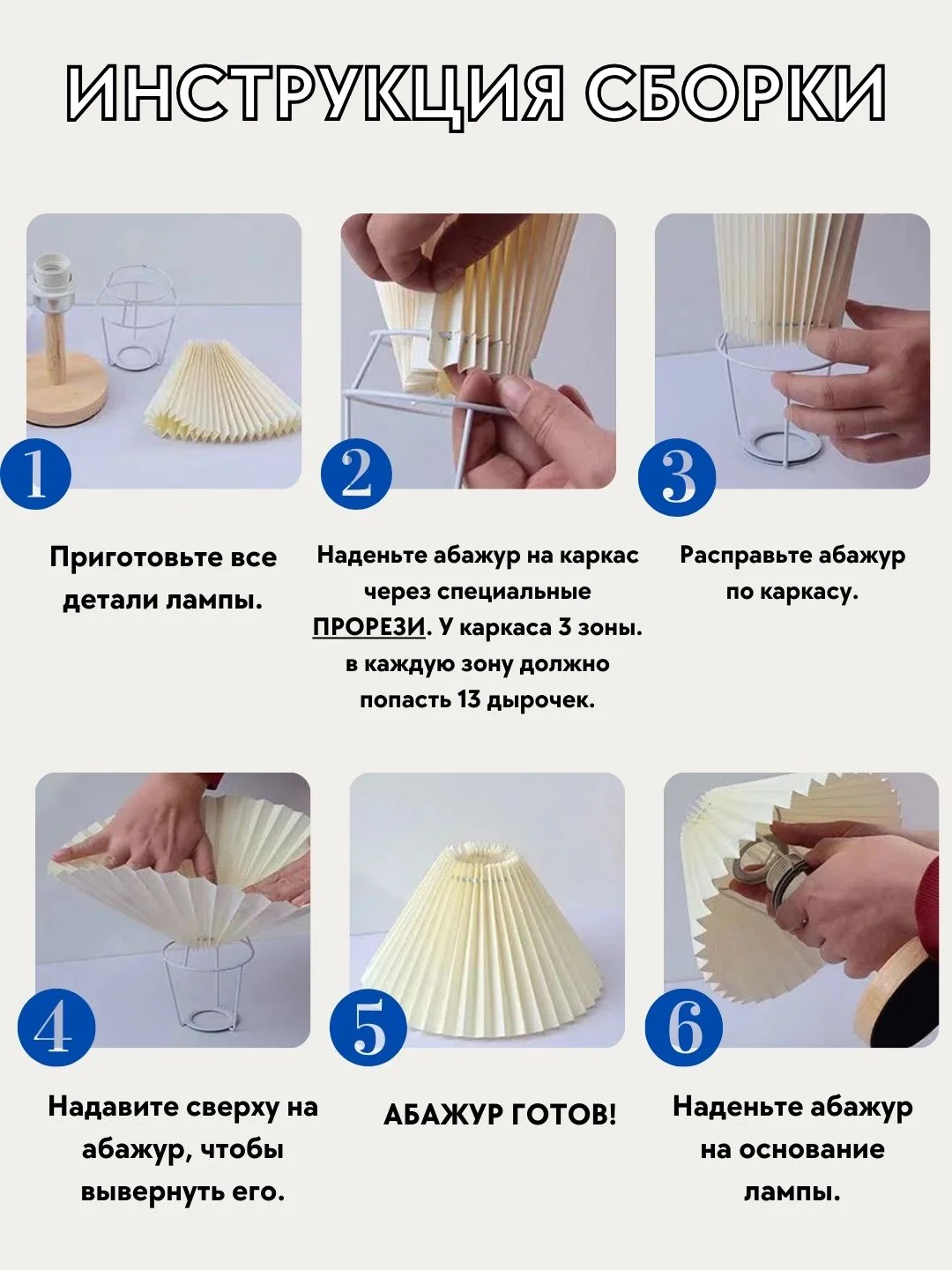 ИНСТРУКЦИЯ СБОРКИ

1

Приготовьте все детали лампы.

2

Наденьте абажур на каркас через специальные ПРОРЕЗИ. У каркаса 3 зоны. в каждую зону должно попасть 13 дырочек.

3

Расправьте абажур по каркасу.

4

Надавите сверху на абажур, чтобы вывернуть его.

5

АБАЖУР ГОТОВ!

6

Наденьте абажур на основание лампы.