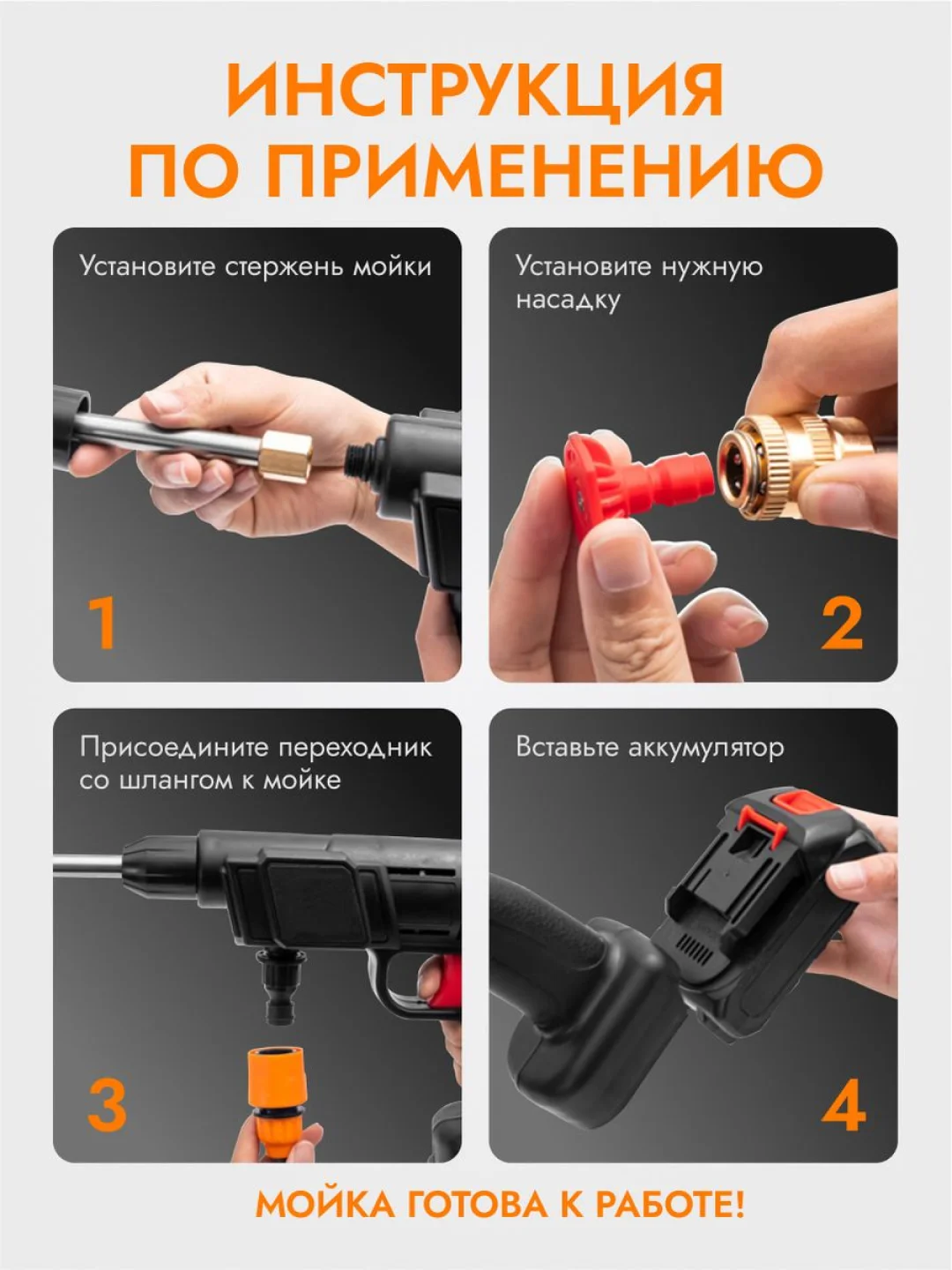 ИНСТРУКЦИЯ ПО ПРИМЕНЕНИЮ

Установите стержень мойки

1

Установите нужную насадку

2

Присоедините переходник со шлангом к мойке

3

Вставьте аккумулятор

4

МОЙКА ГОТОВА К РАБОТЕ!